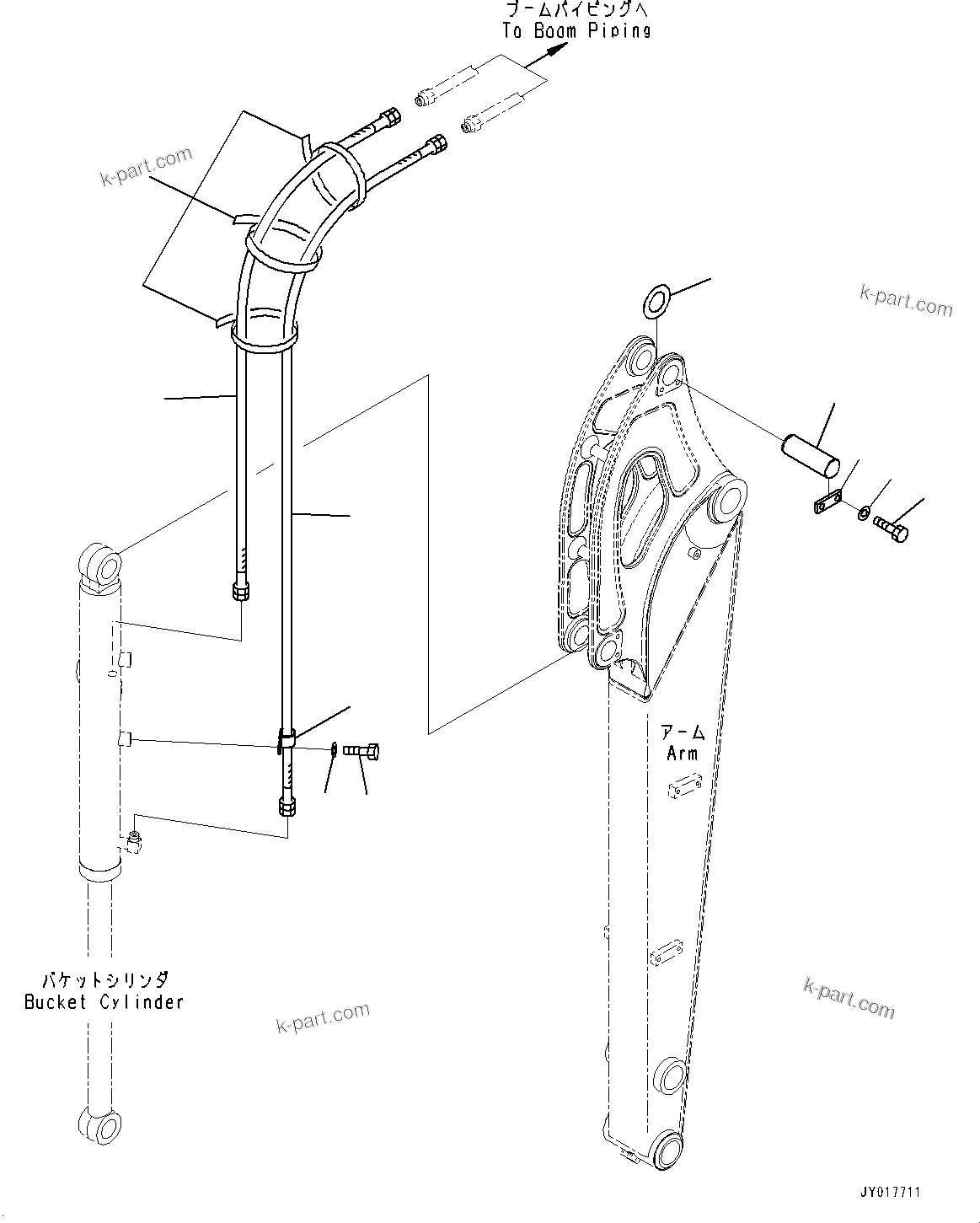 ブームパイピングへ
To Boom Piping

k-part.com

k-part.com

アーム
Arm

バケットシリンダ
Bucket Cylinder

k-part.com

k-part.com

JY017711