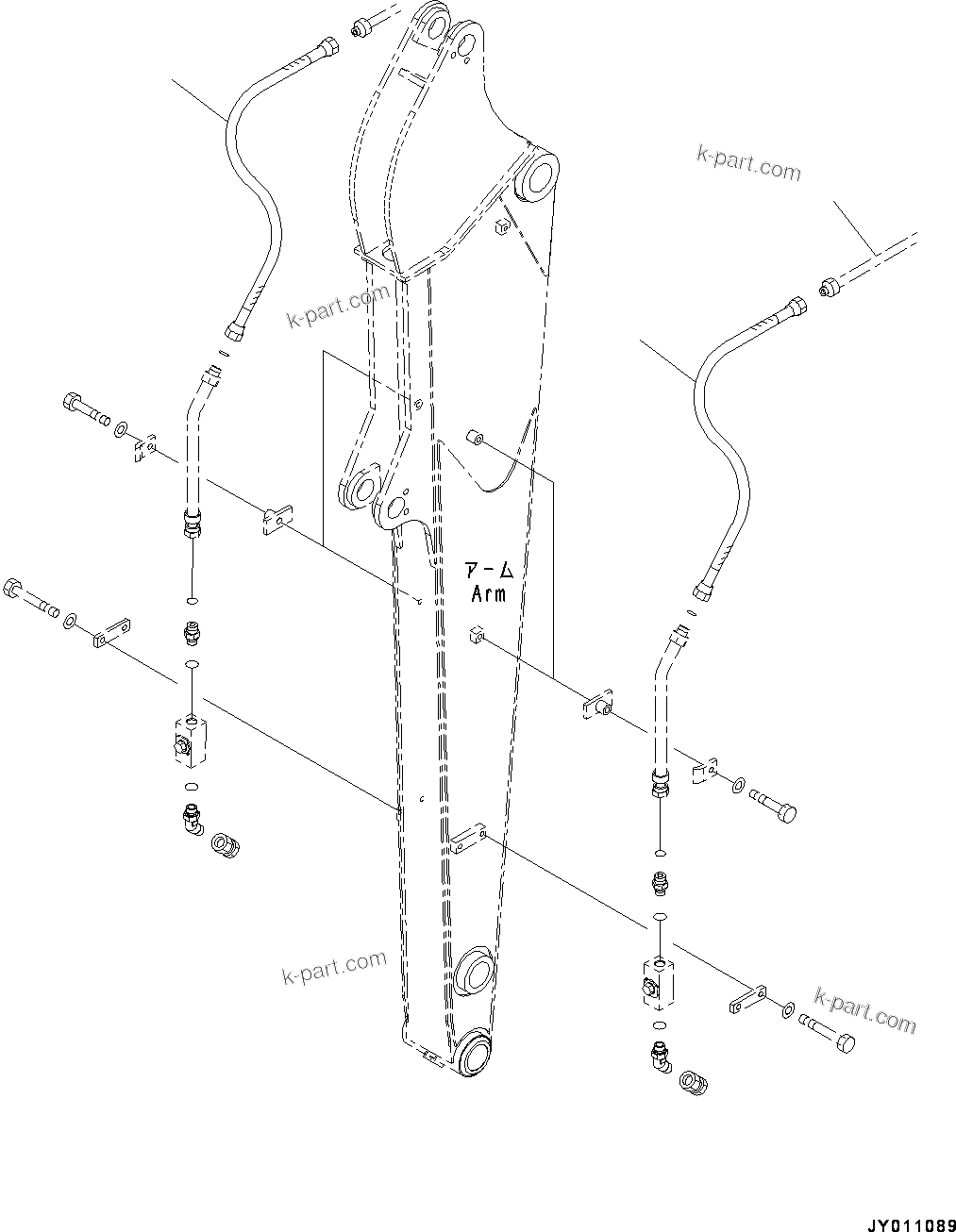 k-part.com

k-part.com

アーム
Arm

k-part.com

k-part.com

JY011089