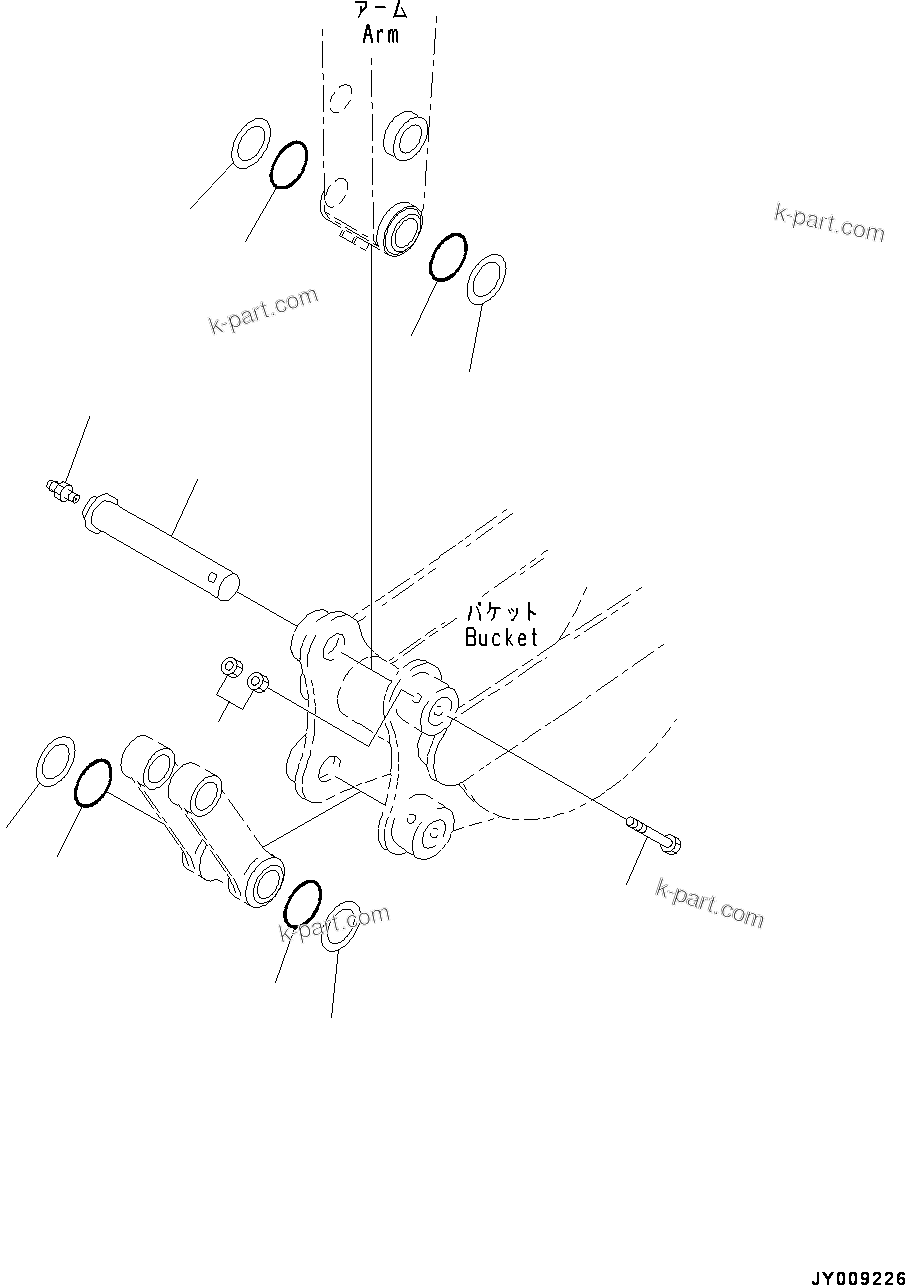 アーム
Arm

k-part.com

k-part.com

バケット
Bucket

k-part.com

k-part.com

JY009226