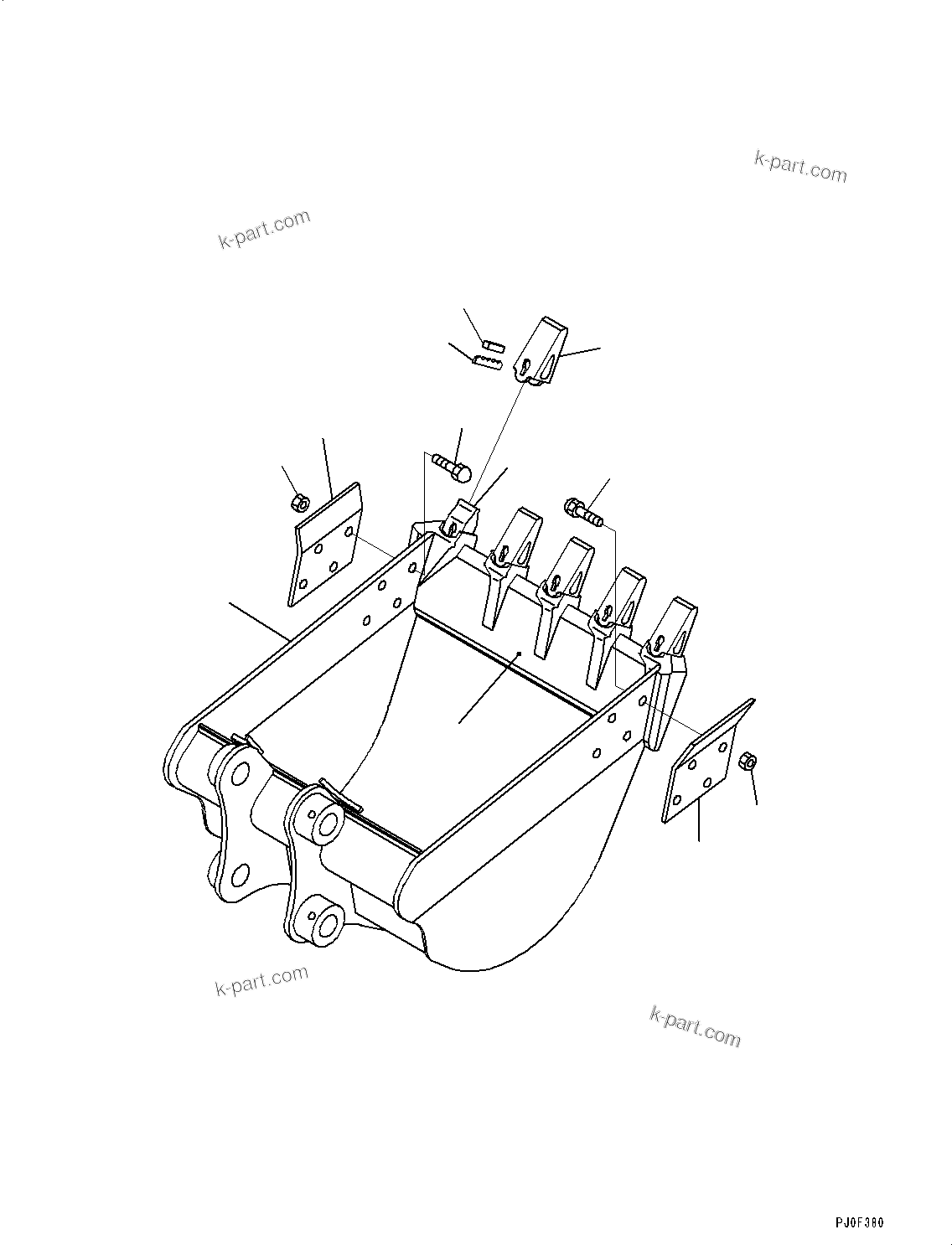 k-part.com

k-part.com

k-part.com

k-part.com

PJ0F380