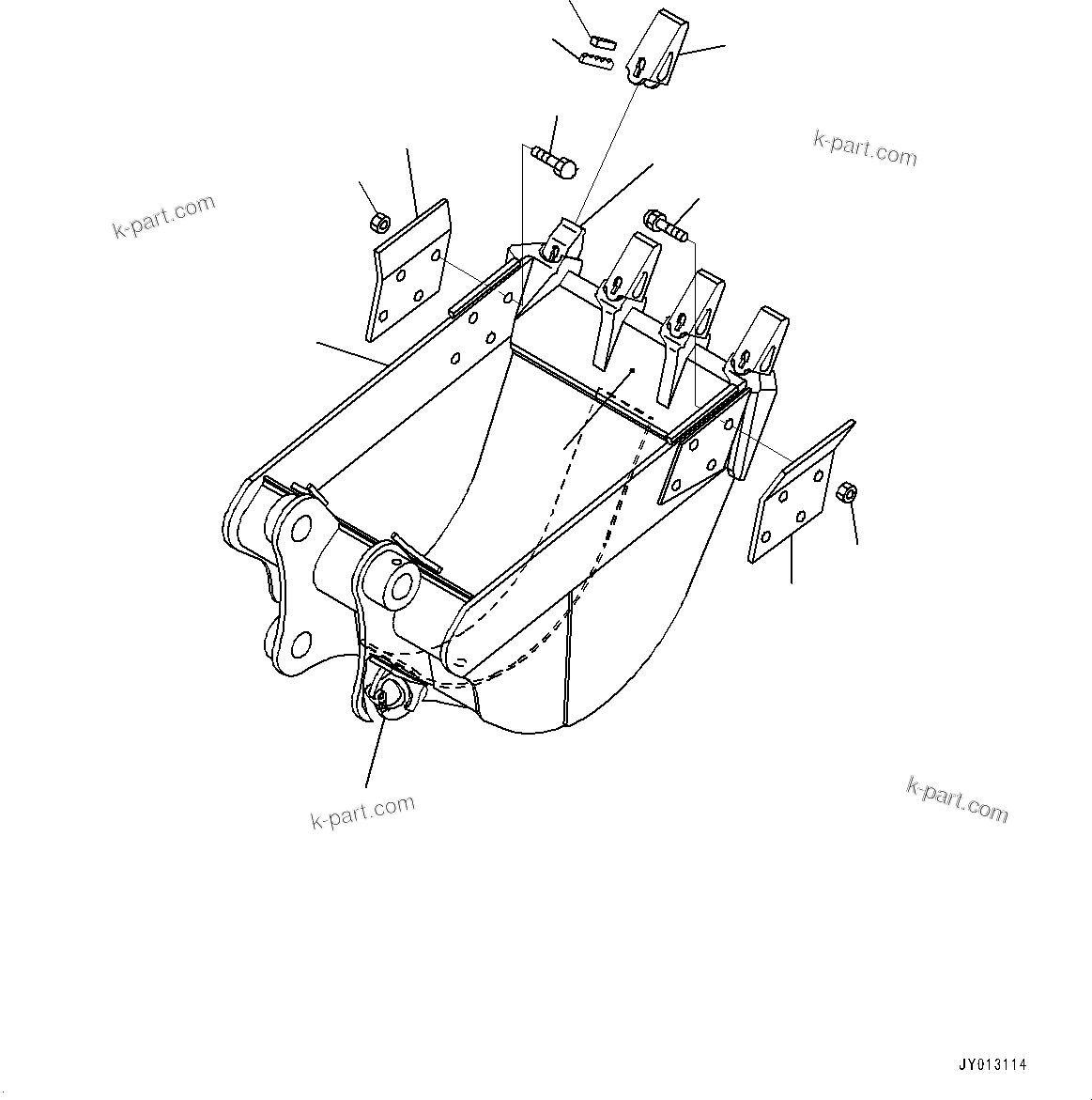 k-part.com

k-part.com

k-part.com

k-part.com

JY013114