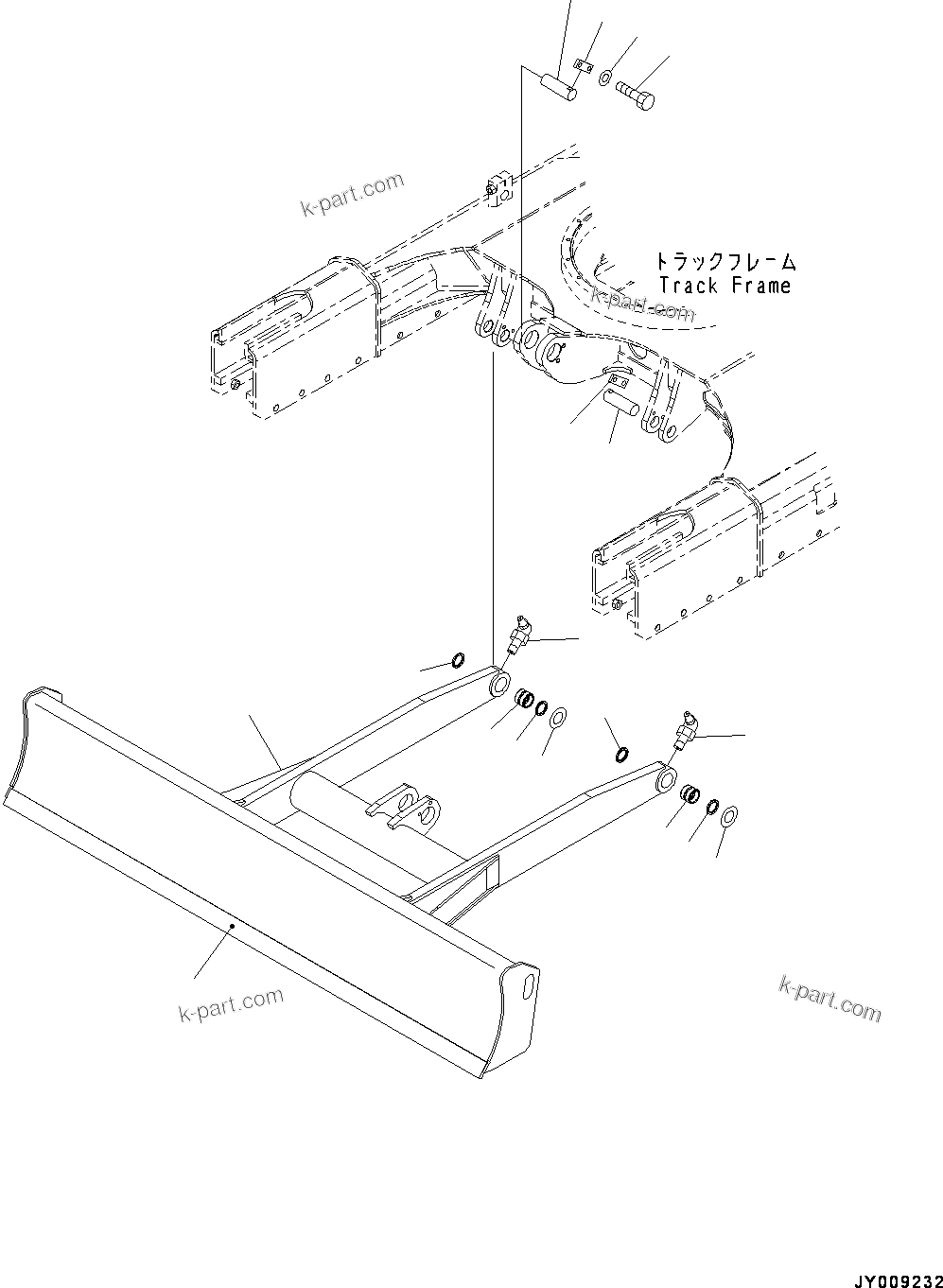 k-part.com

トラックフレーム
Track Frame

k-part.com

k-part.com

k-part.com

JY009232