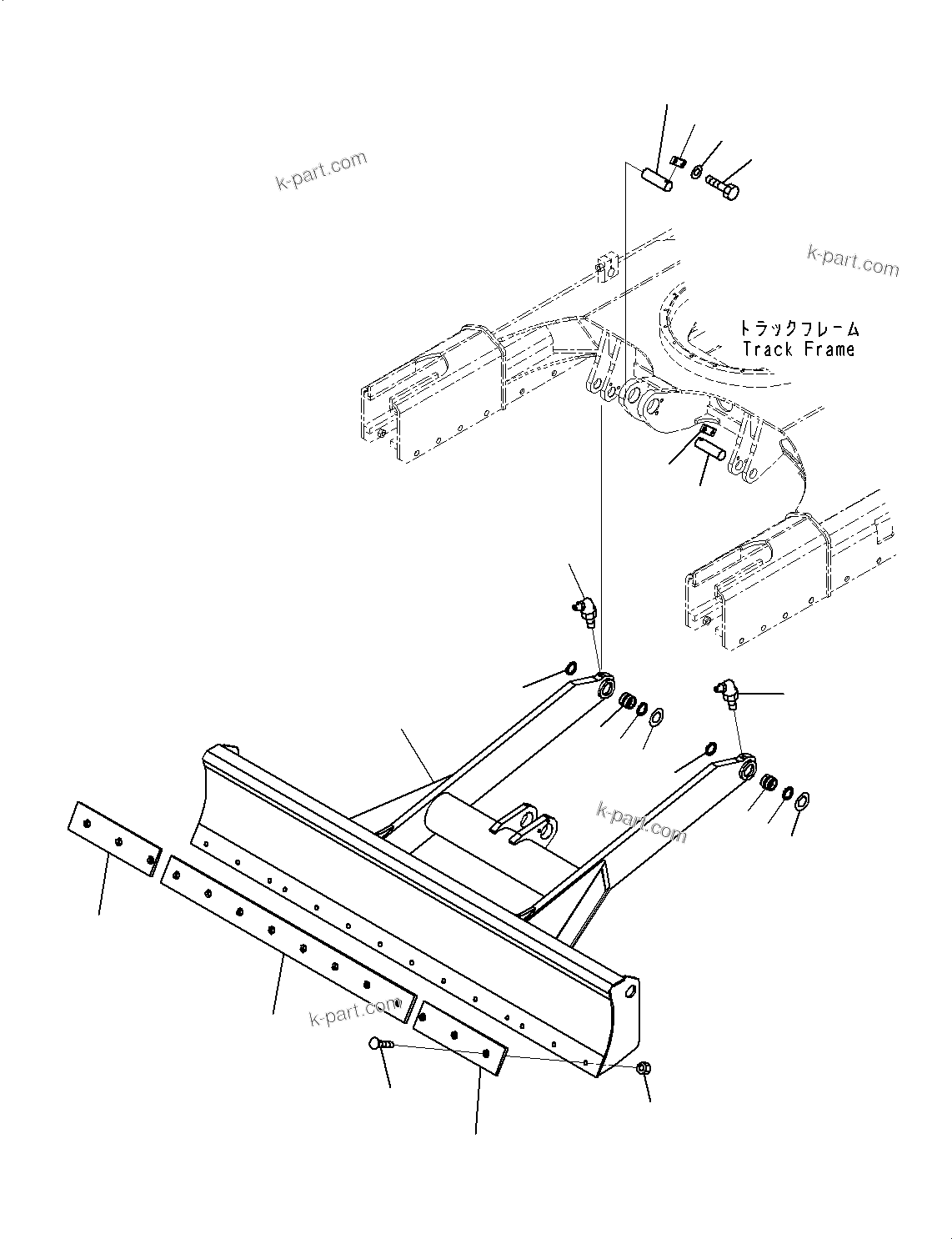 k-part.com

k-part.com

トラックフレーム
Track Frame

k-part.com

k-part.com