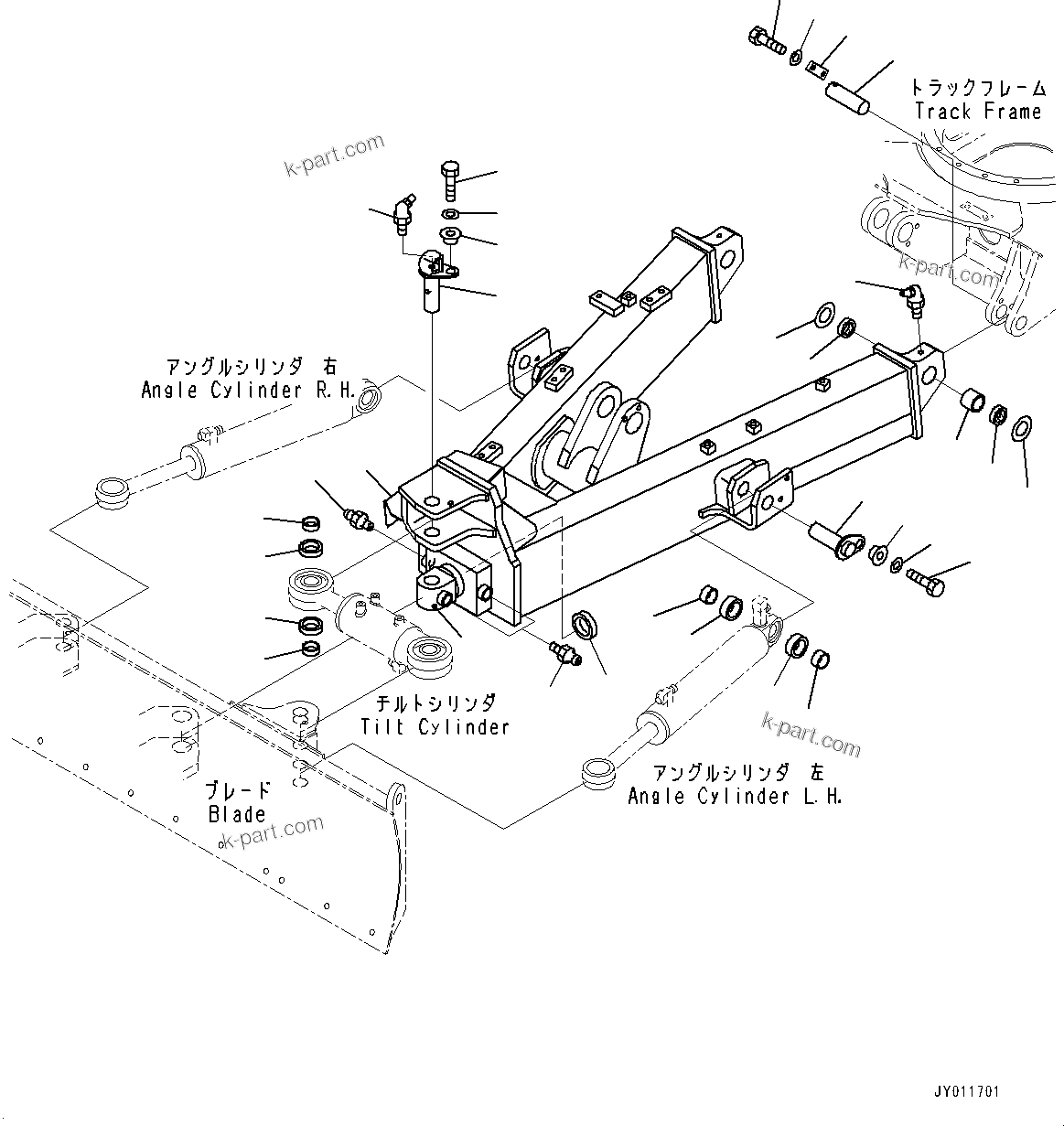 トラックフレーム
Track Frame

k-part.com

k-part.com

アングルシリンダ 右
Angle Cylinder R.H.

チルトシリンダ
Tilt Cylinder

k-part.com

アングルシリンダ 左
Angle Cylinder L.H.

ブレード
Blade

k-part.com

JY011701