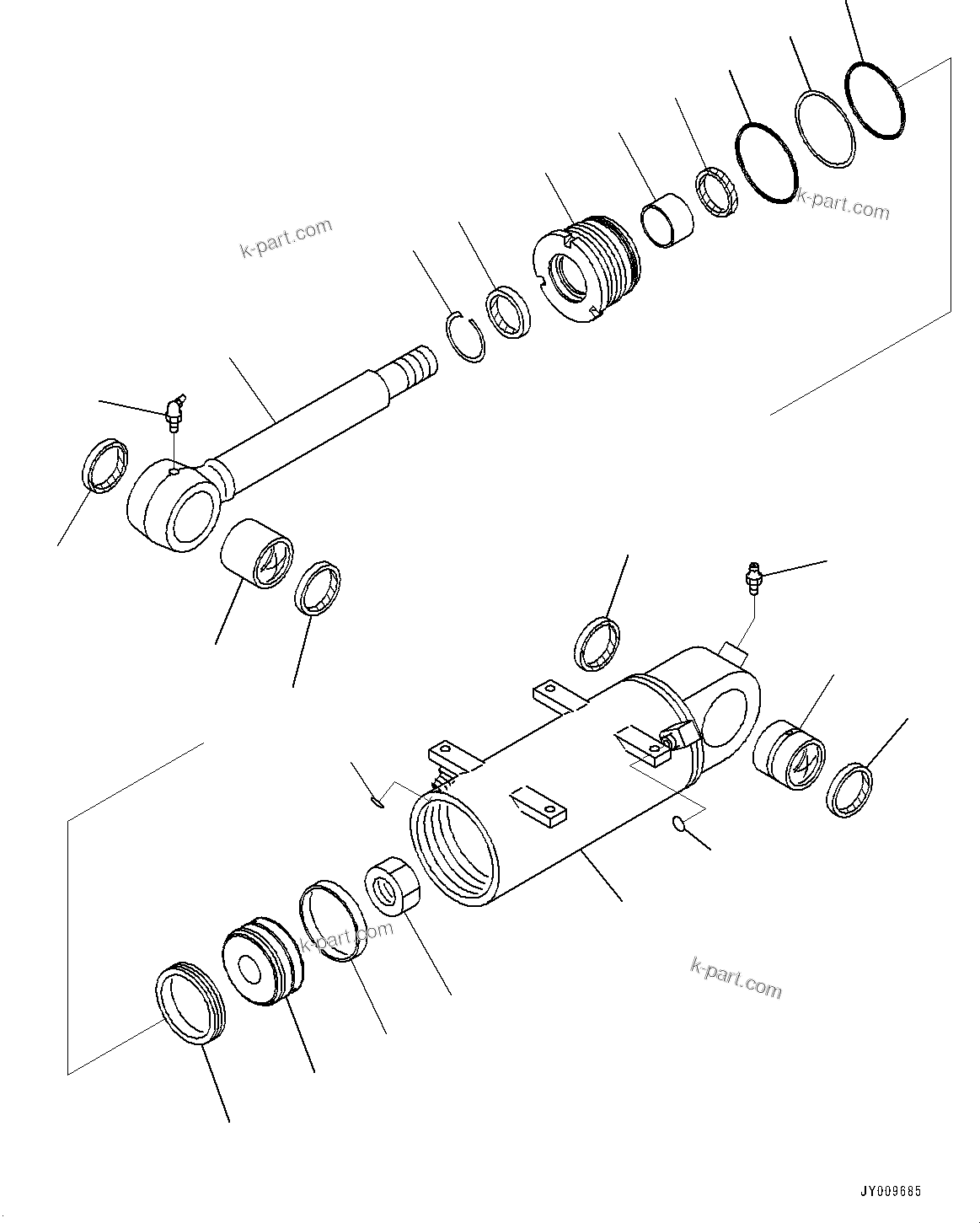 k-part.com
k-part.com
k-part.com
k-part.com
JY009685