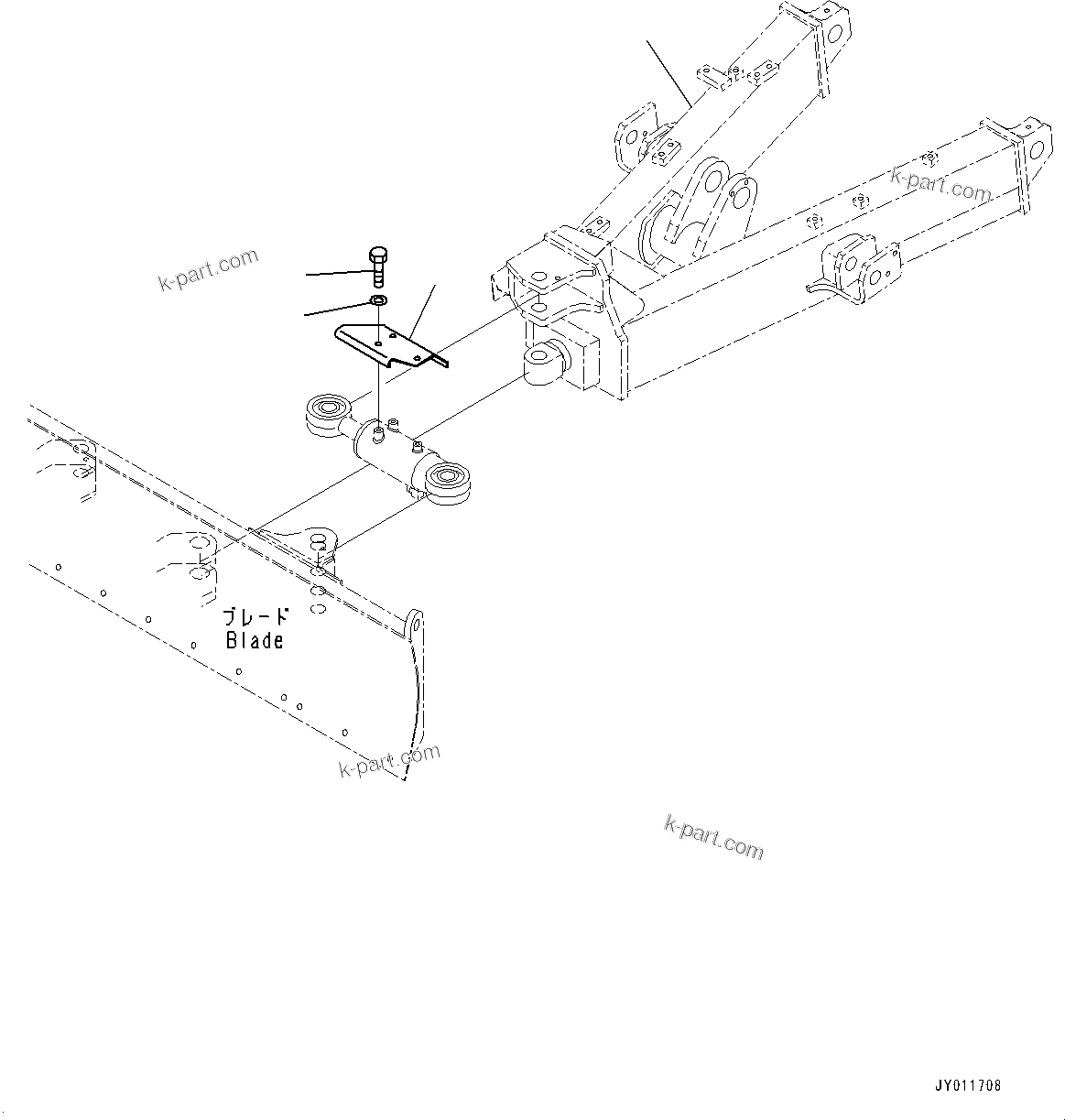 k-part.com

k-part.com

ブレード
Blade

k-part.com

k-part.com

JY011708