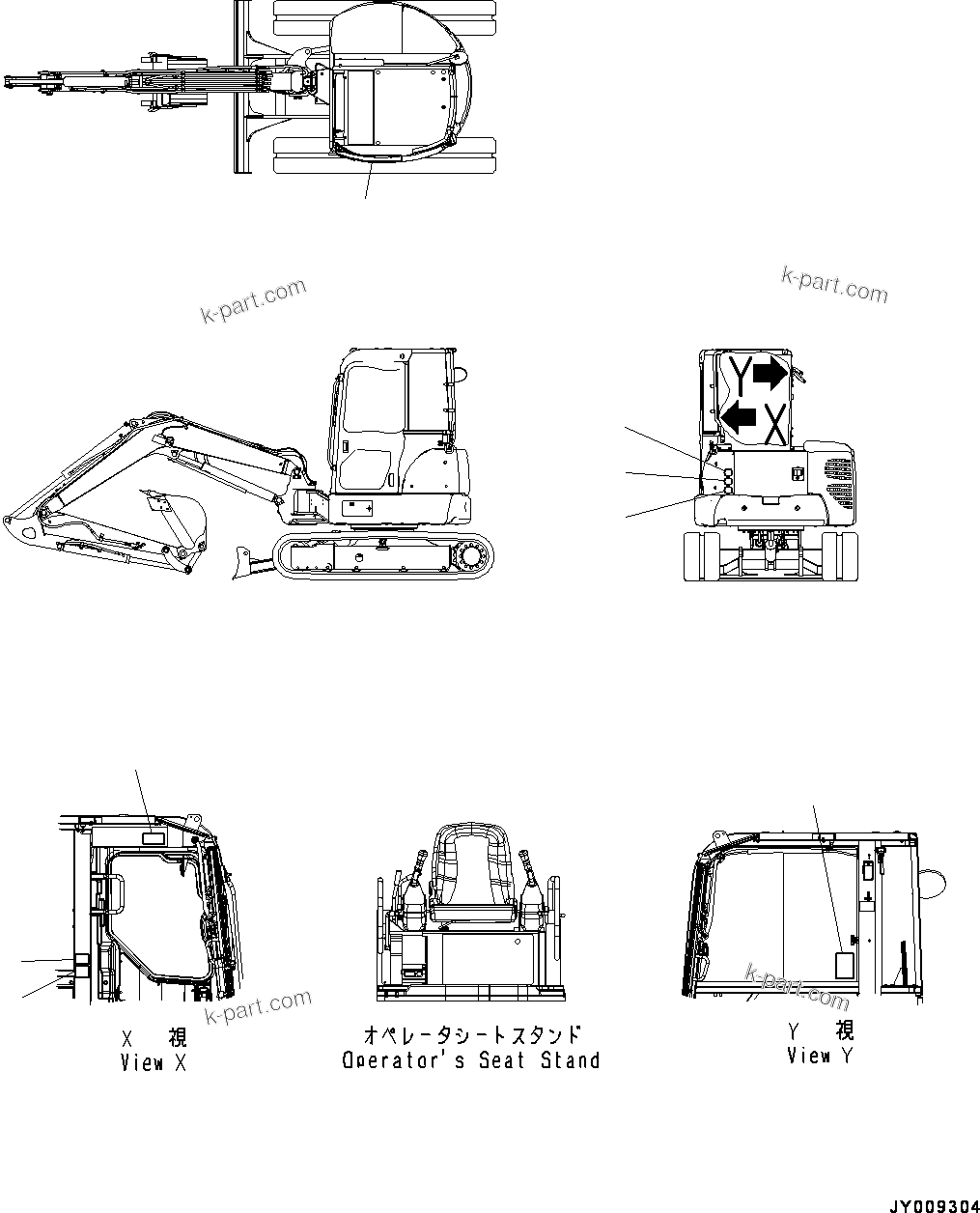 k-part.com

k-part.com

Y

X

k-part.com

k-part.com

X 視
View X

オペレータシートスタンド
Operator's Seat Stand

Y 視
View Y

JY009304