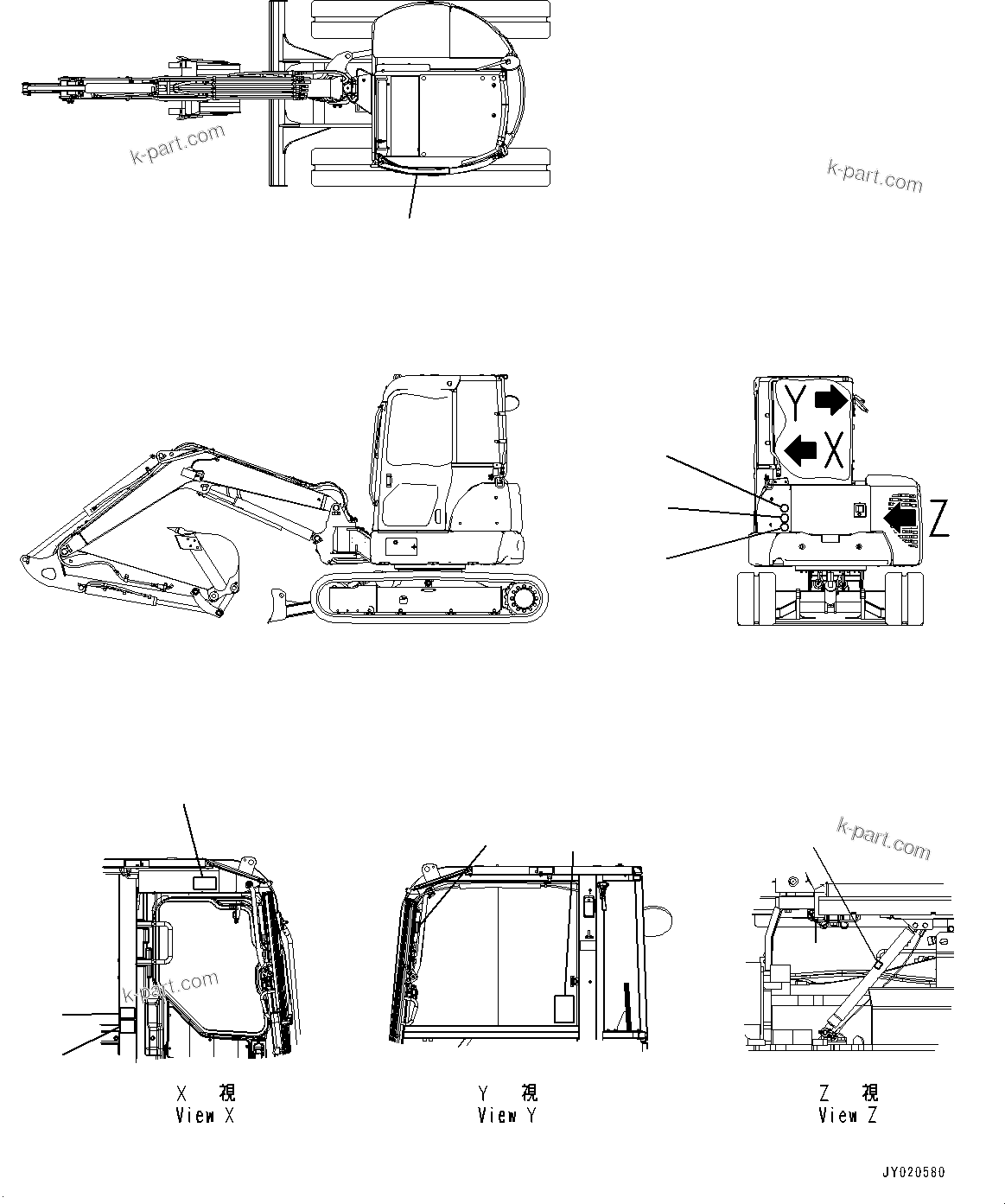 k-part.com

k-part.com

Y

X

Z

k-part.com

k-part.com

X 視
View X

Y 視
View Y

Z 視
View Z

JY020580