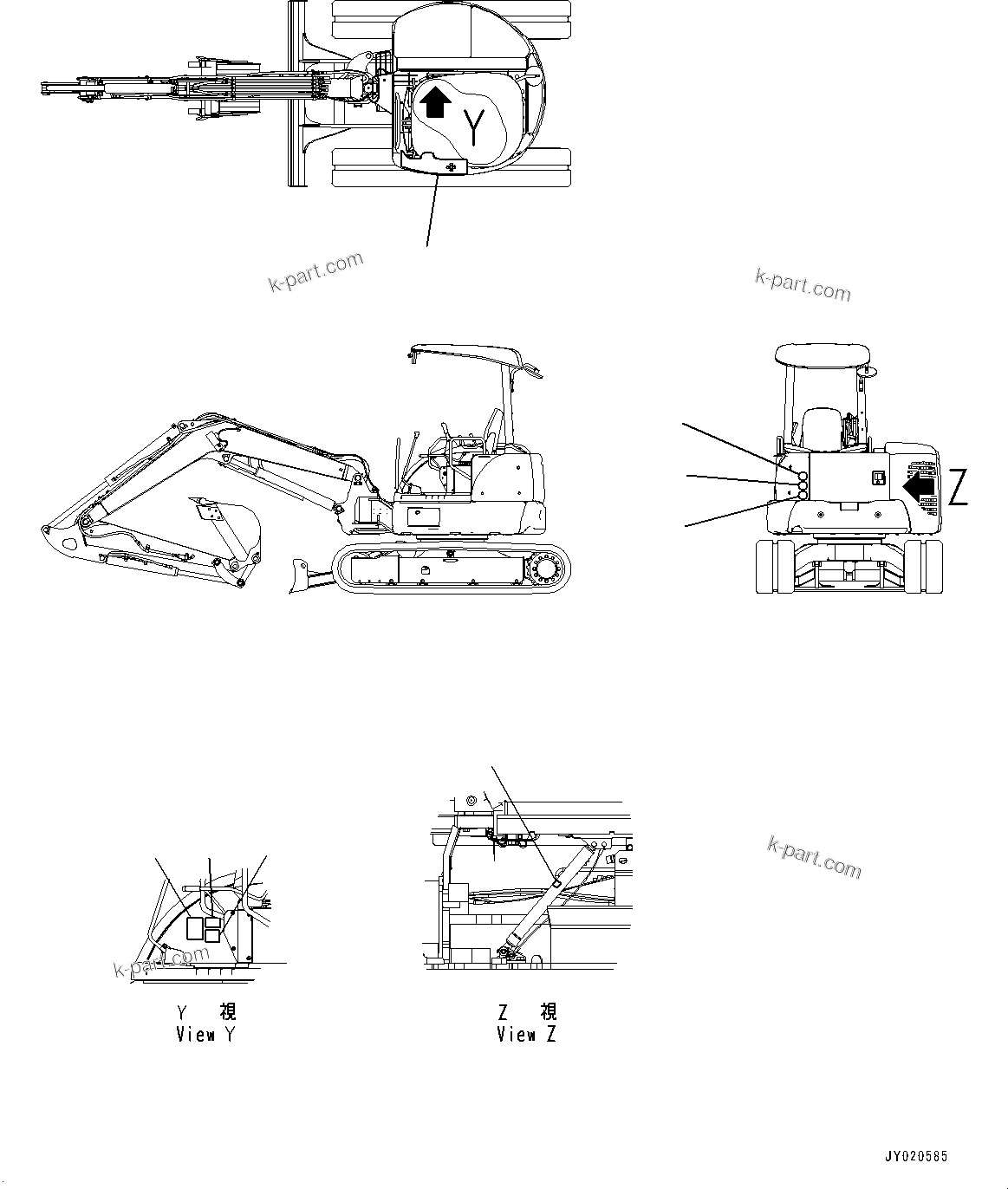 Y

k-part.com

k-part.com

Z

k-part.com

k-part.com

Y 視
View Y

Z 視
View Z

JY020585