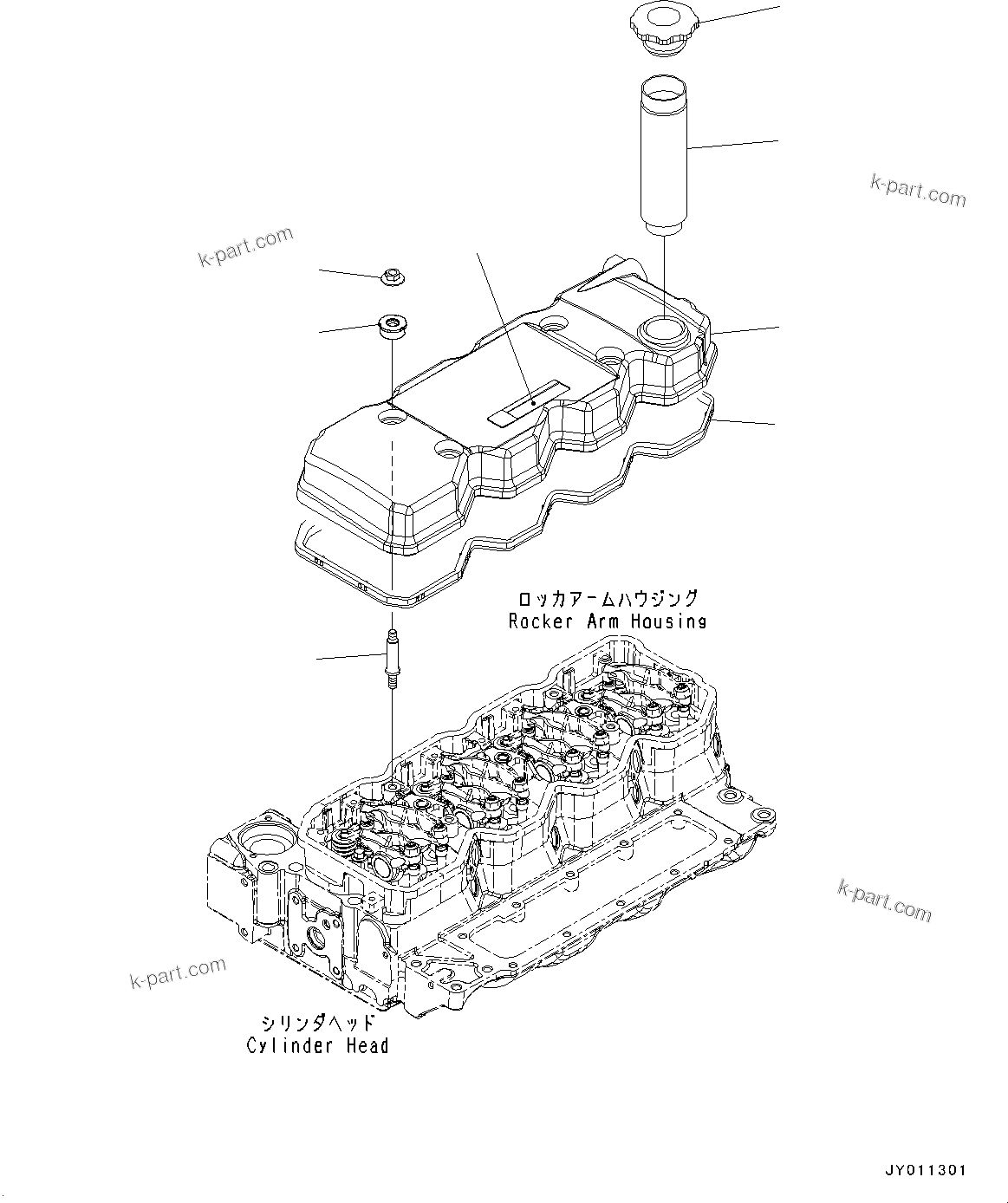 k-part.com

k-part.com

ロッカアームハウジング
Rocker Arm Housing

k-part.com

k-part.com

シリンダヘッド
Cylinder Head

JY011301