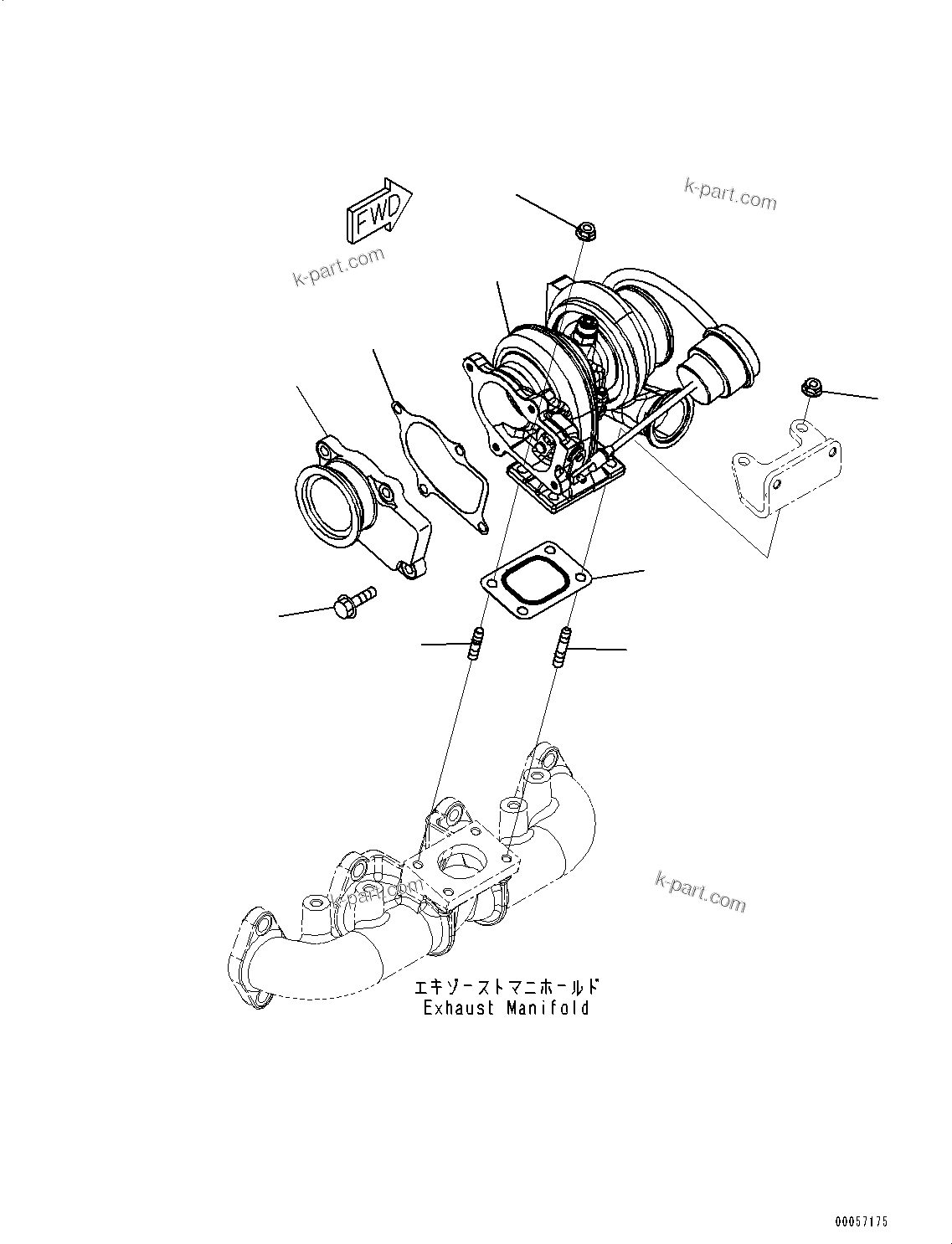 FWD

k-part.com

k-part.com

k-part.com

k-part.com

エキゾーストマニホールド
Exhaust Manifold

00057175