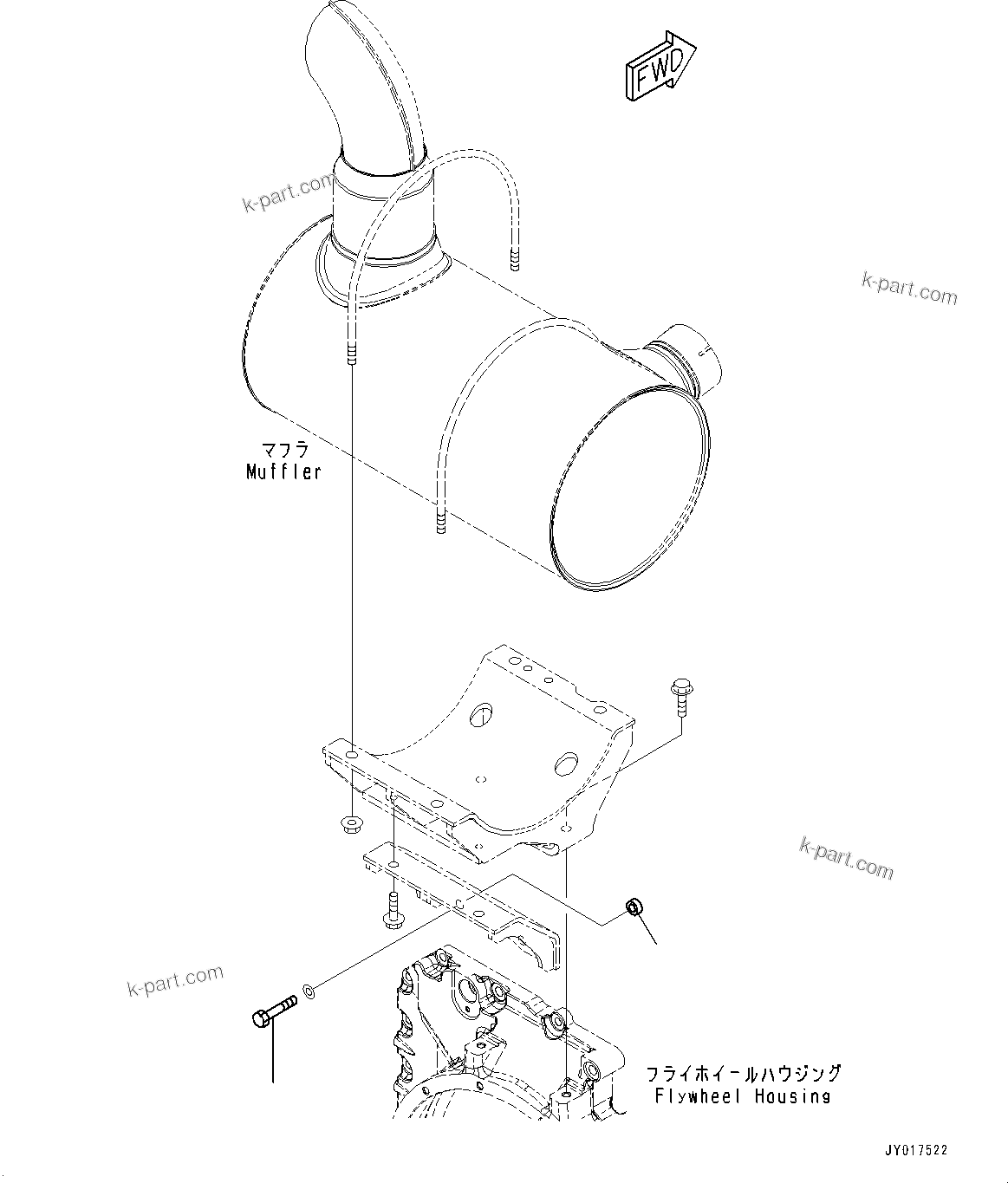 FWD

k-part.com

k-part.com

マフラ
Muffler

k-part.com

k-part.com

フライホイールハウジング
Flywheel Housing

JY017522