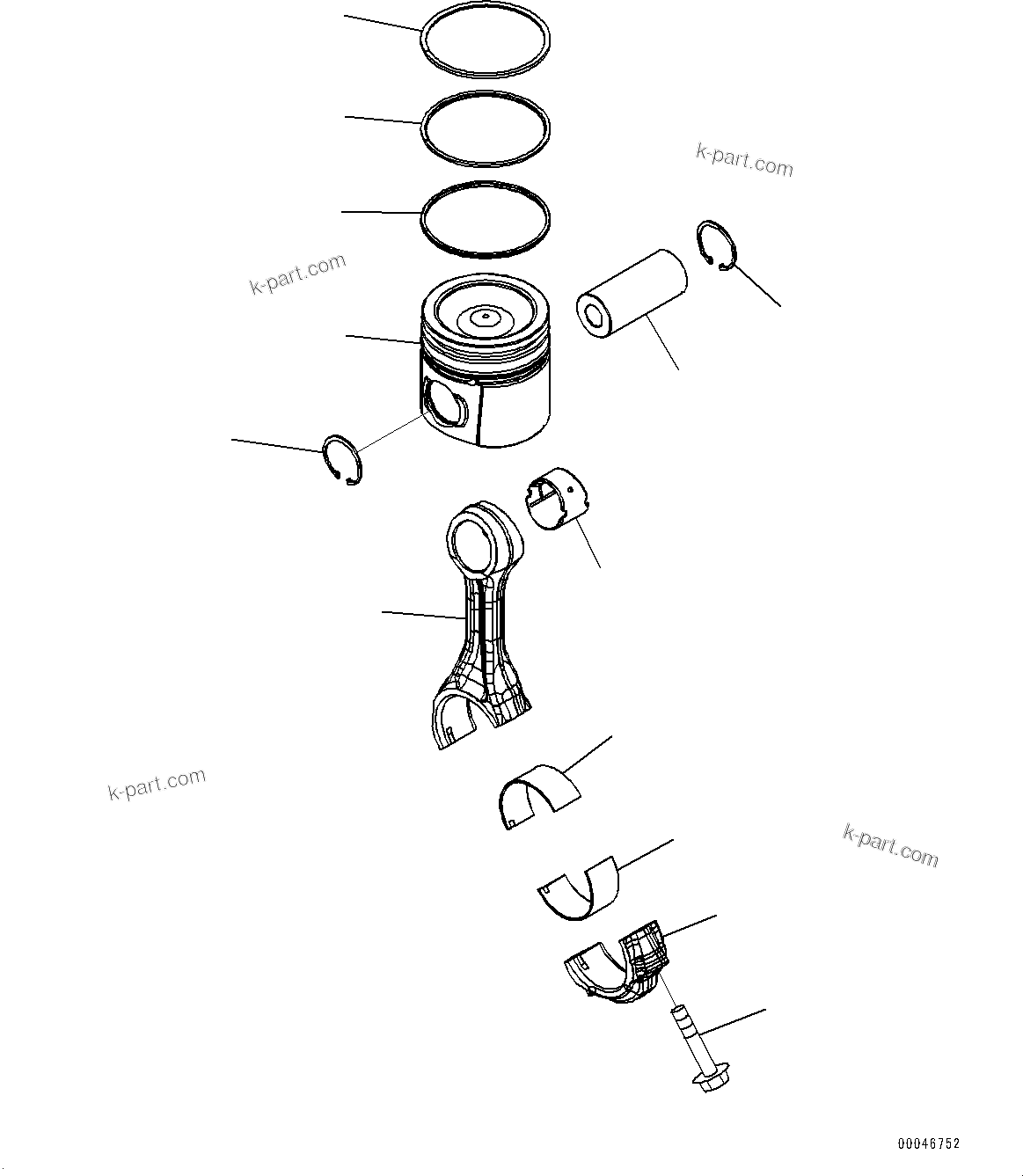 k-part.com

k-part.com

k-part.com

k-part.com

00046752