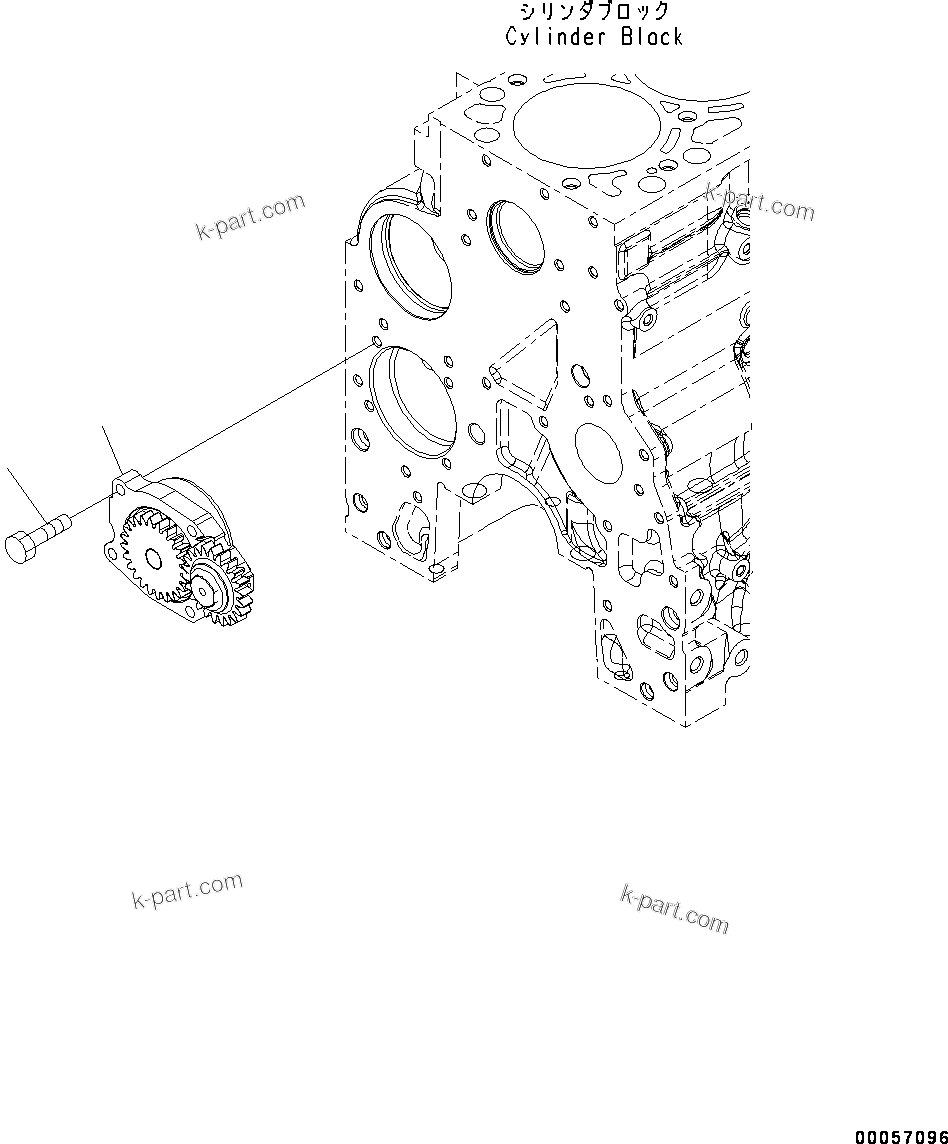 シリンダブロック
Cylinder Block

k-part.com

k-part.com

k-part.com

k-part.com

00057096