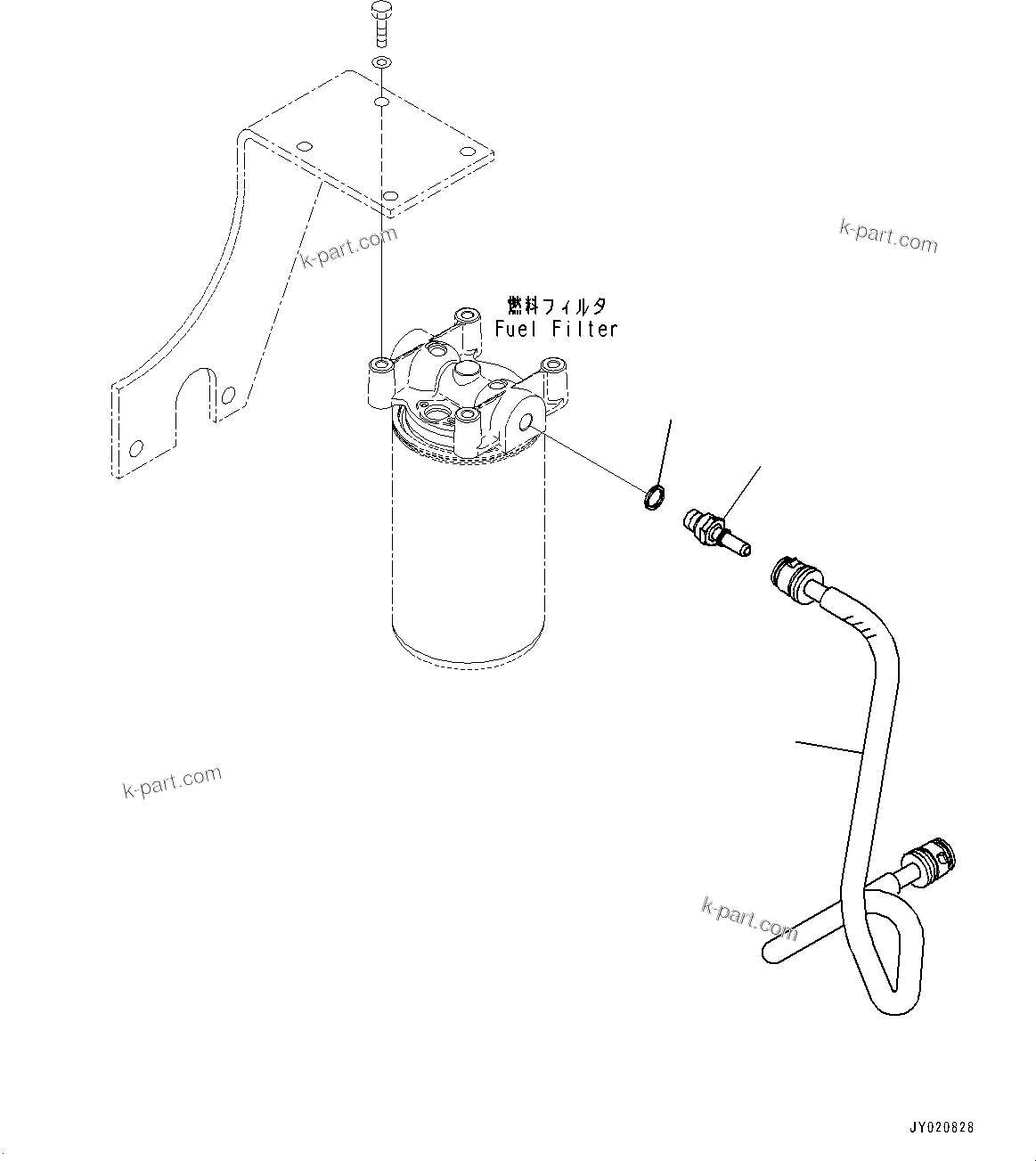 k-part.com

k-part.com

燃料フィルタ
Fuel Filter

k-part.com

k-part.com

JY020828