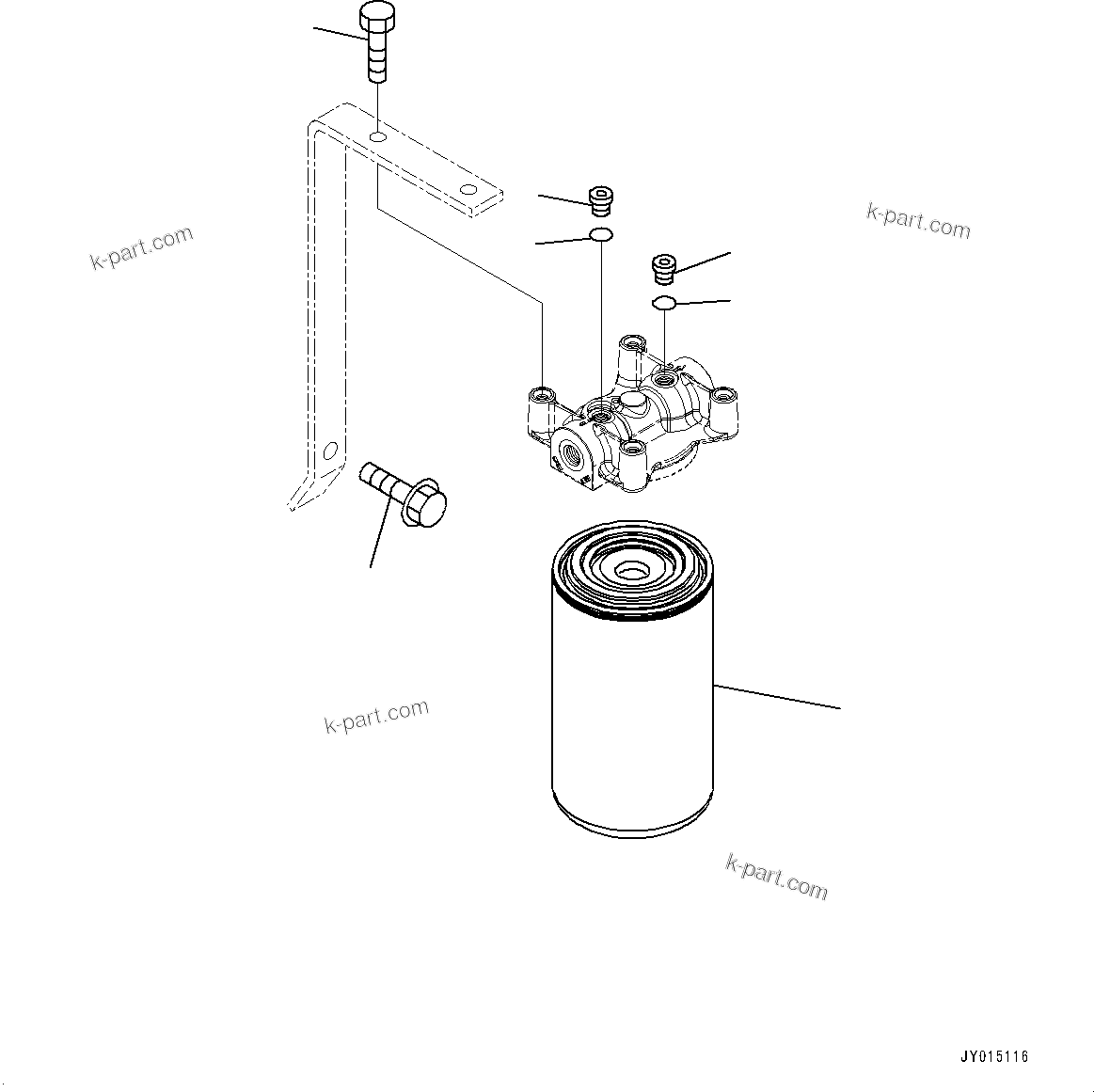 k-part.com

k-part.com

k-part.com

k-part.com

JY015116