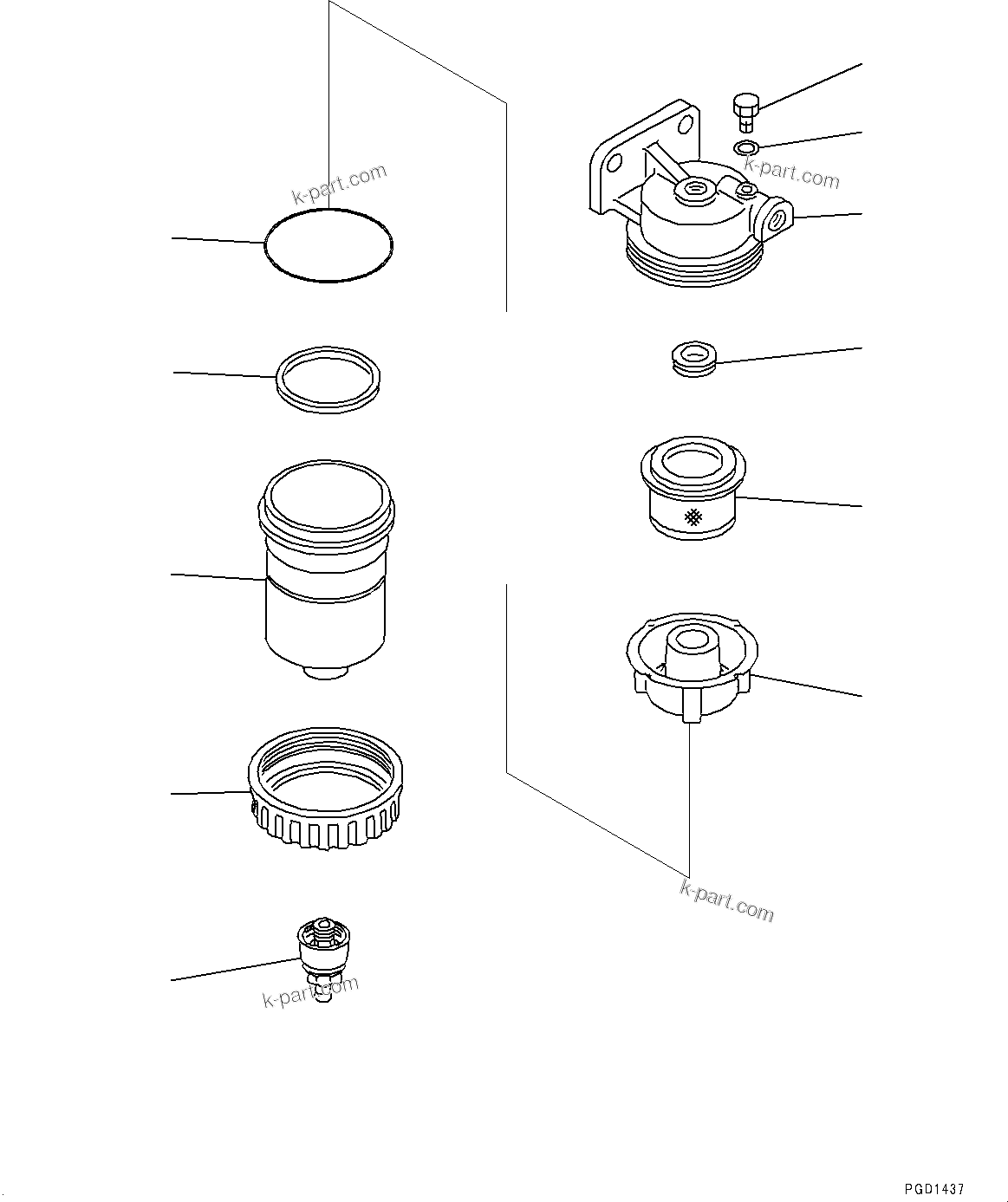 k-part.com

k-part.com

k-part.com

k-part.com

PGD1437