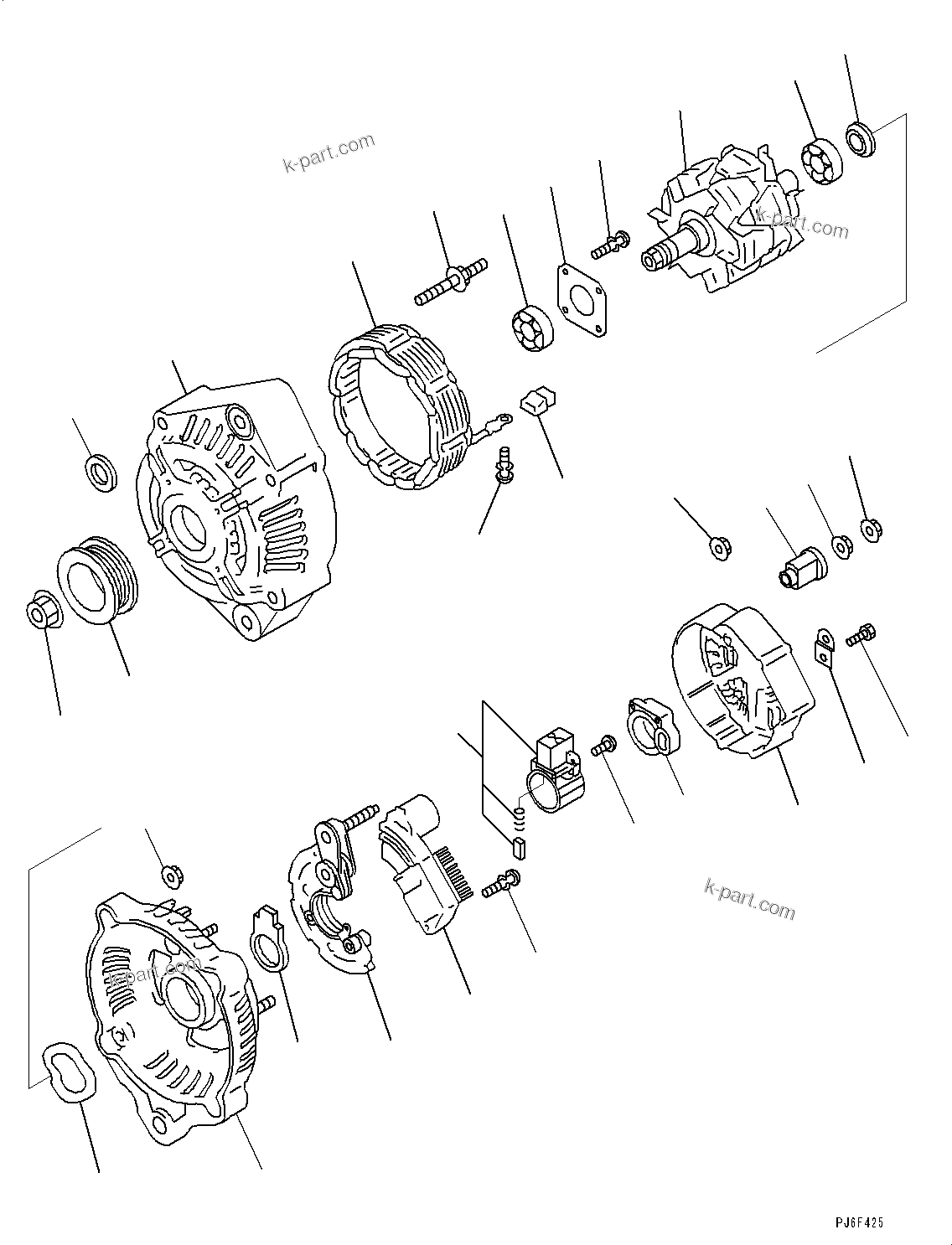 k-part.com

k-part.com

k-part.com

k-part.com

PJ6F425