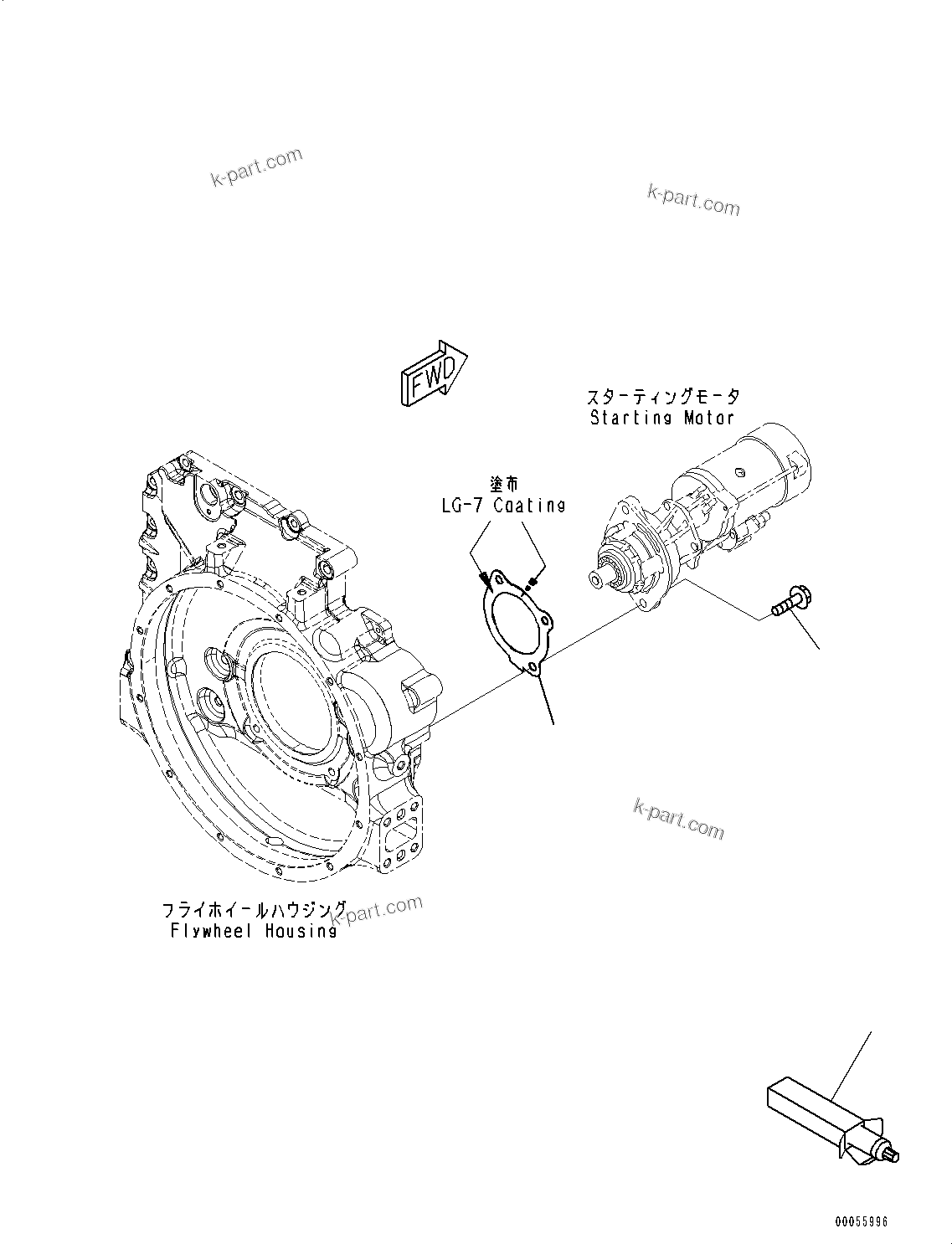 k-part.com

k-part.com

FWD

スターティングモータ
Starting Motor

塗布
LG-7 Coating

k-part.com

フライホイールハウジング
Flywheel Housing

k-part.com

00055996