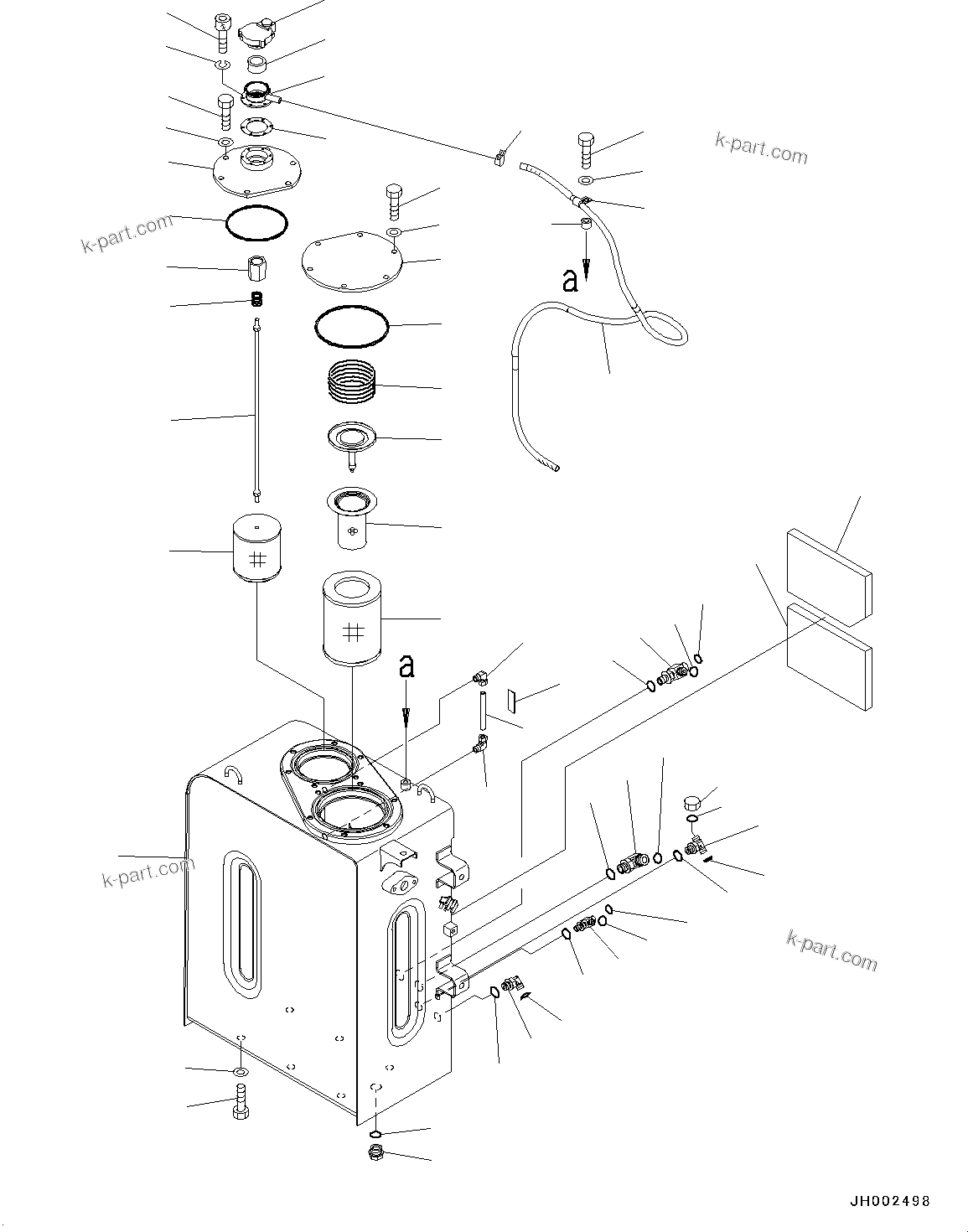 k-part.com

k-part.com

a

a

k-part.com

k-part.com

JH002498