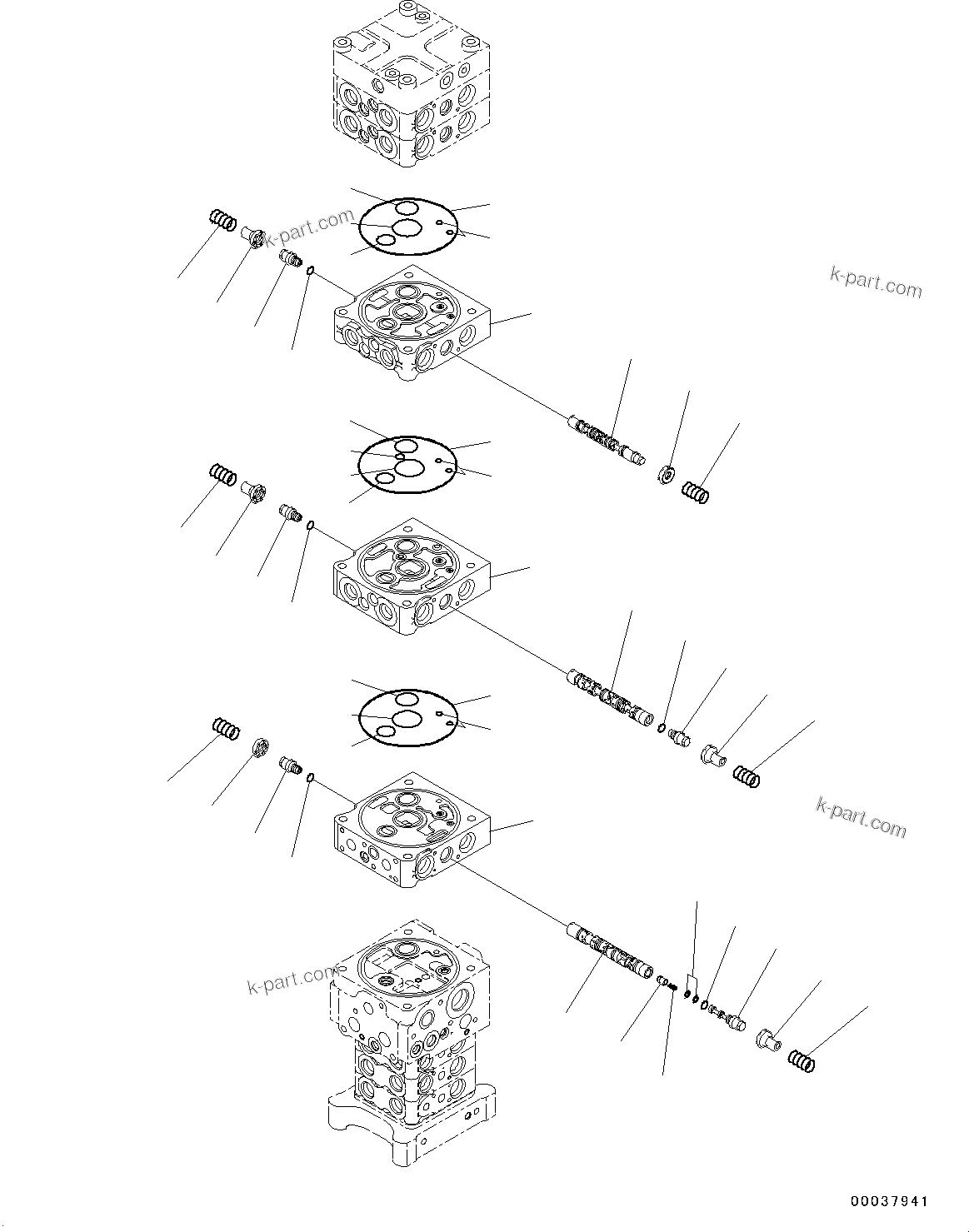 k-part.com

k-part.com

k-part.com

k-part.com

00037941