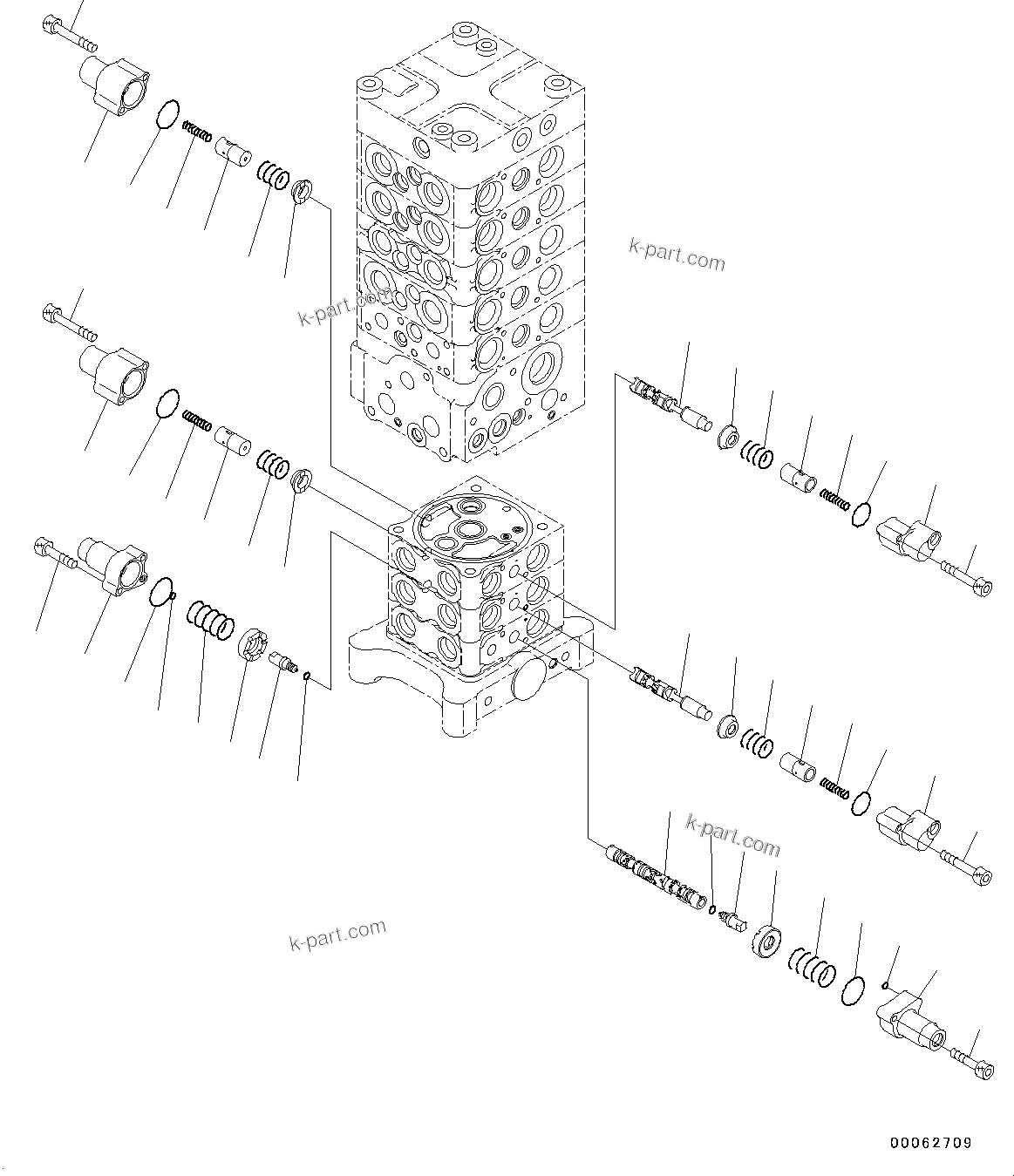 k-part.com

k-part.com

k-part.com

k-part.com

00062709