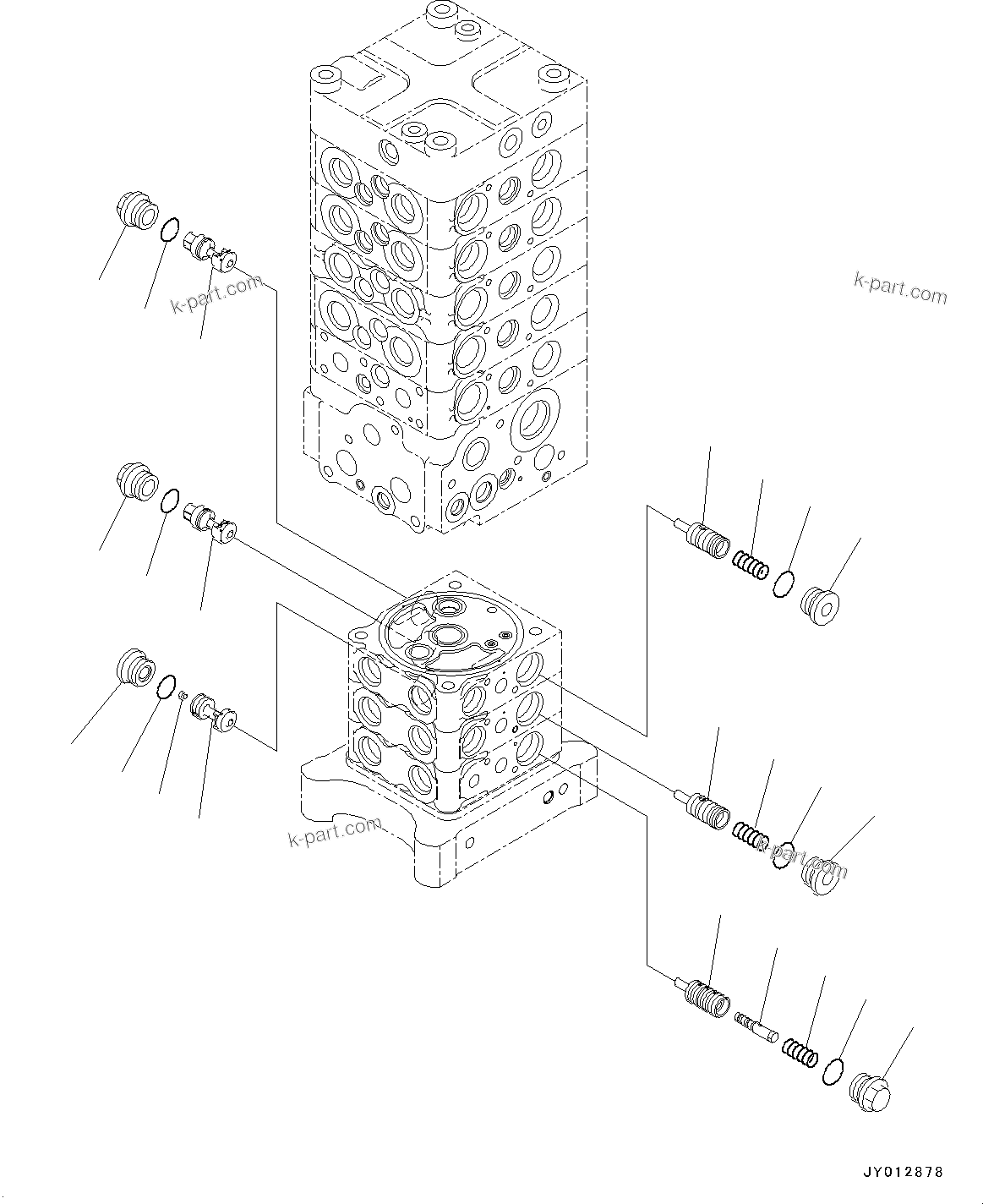 k-part.com

k-part.com

k-part.com

k-part.com

JY012878