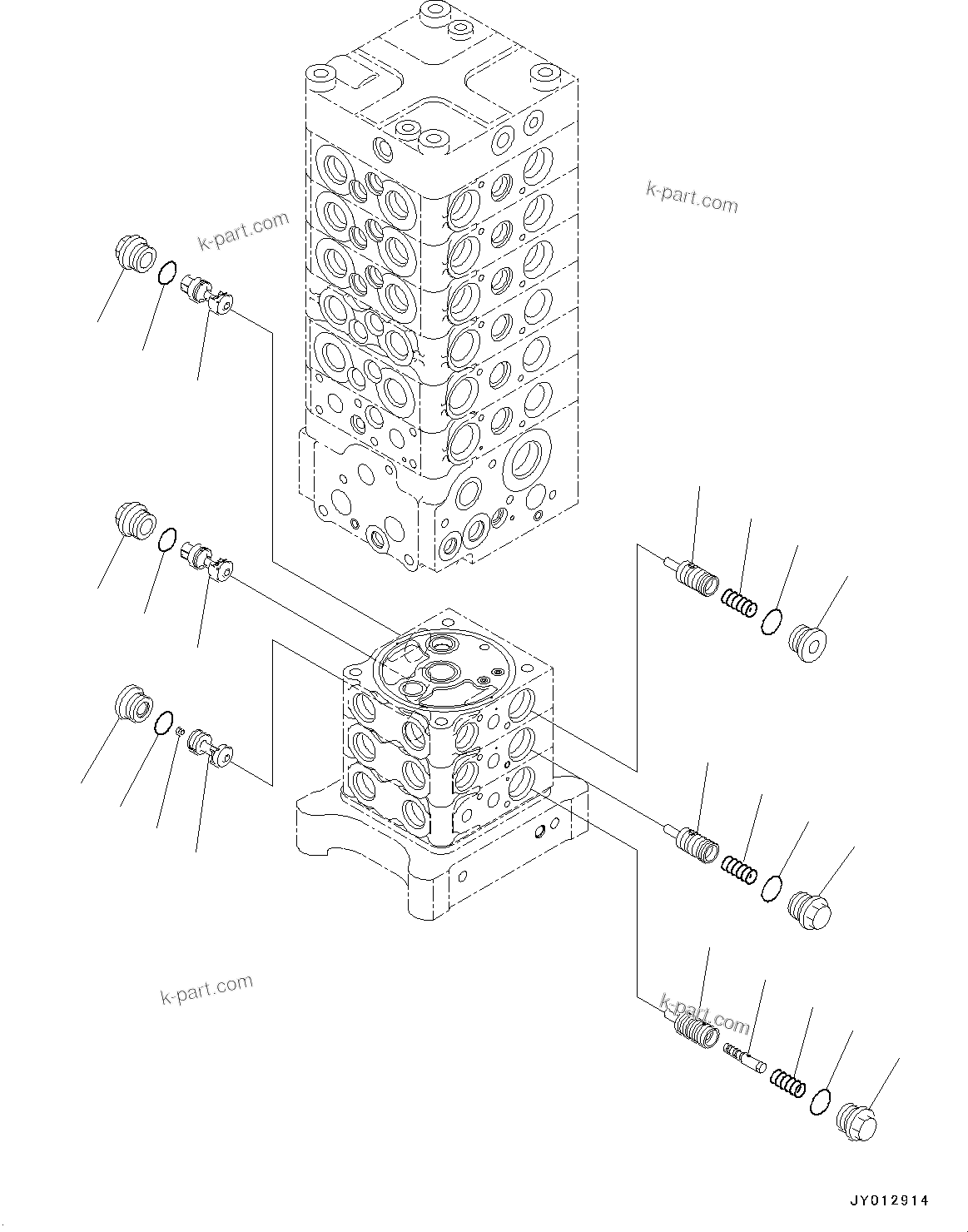 k-part.com

k-part.com

k-part.com

k-part.com

JY012914