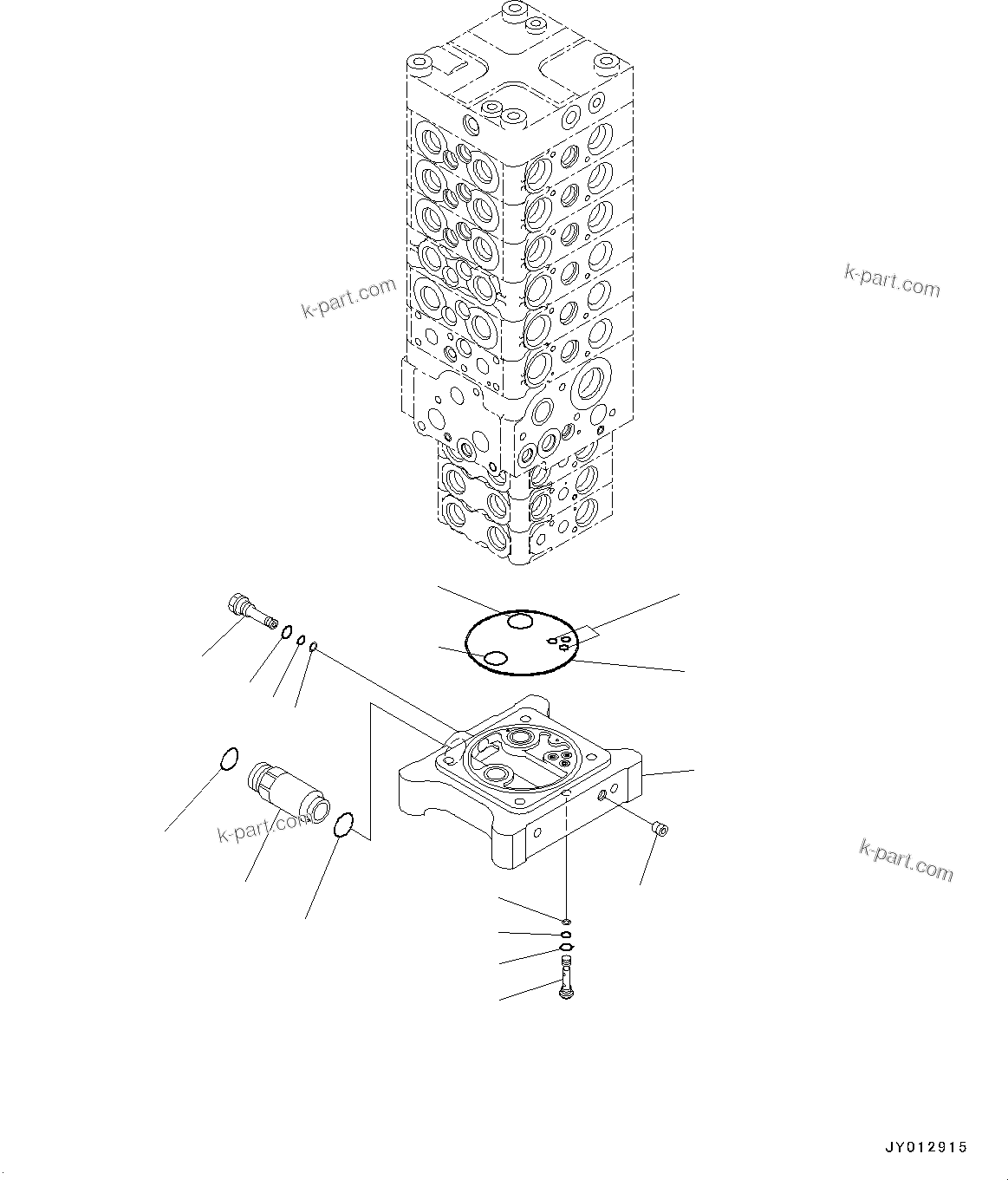 k-part.com

k-part.com

k-part.com

k-part.com

JY012915