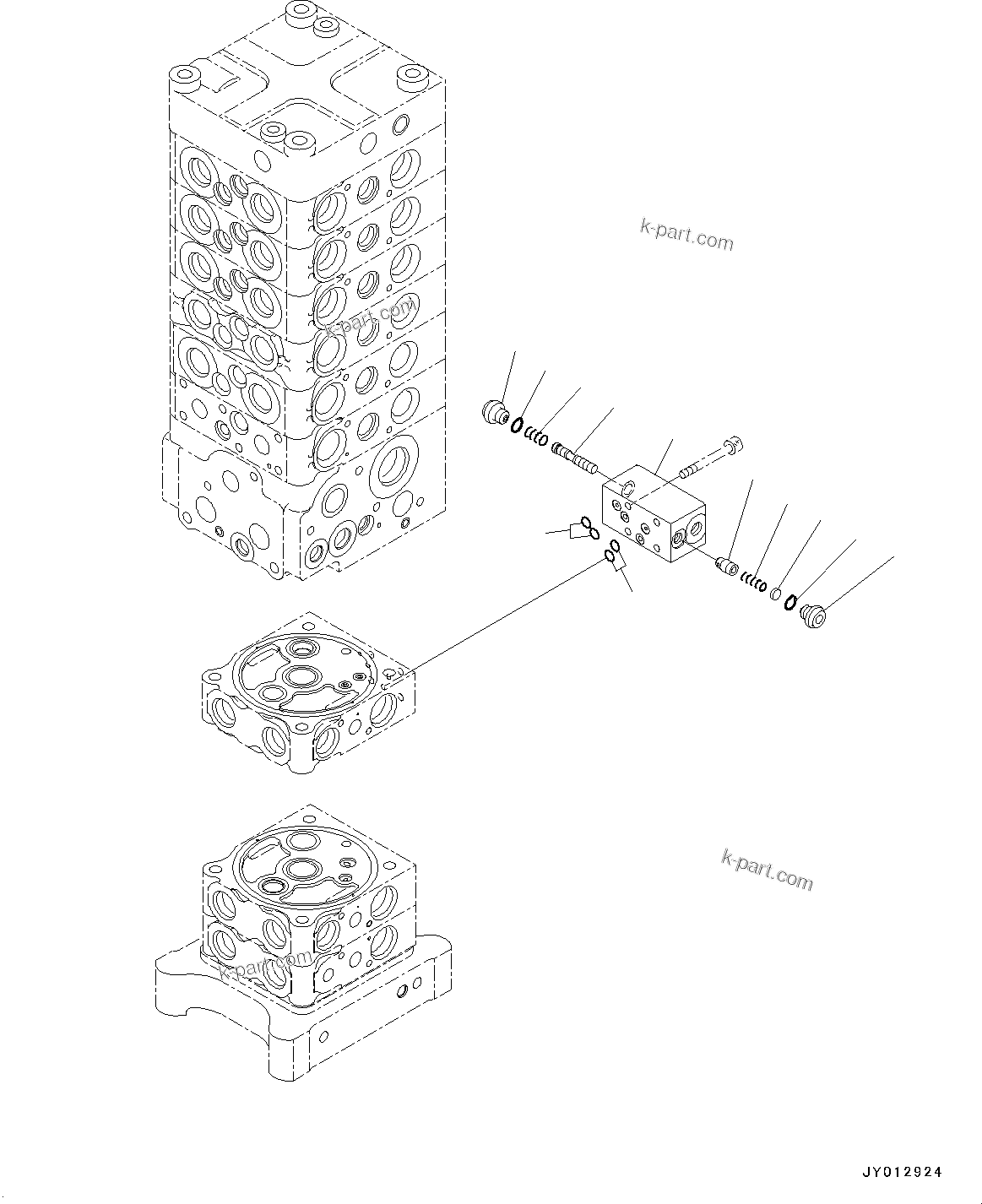 k-part.com

k-part.com

k-part.com

k-part.com

JY012924