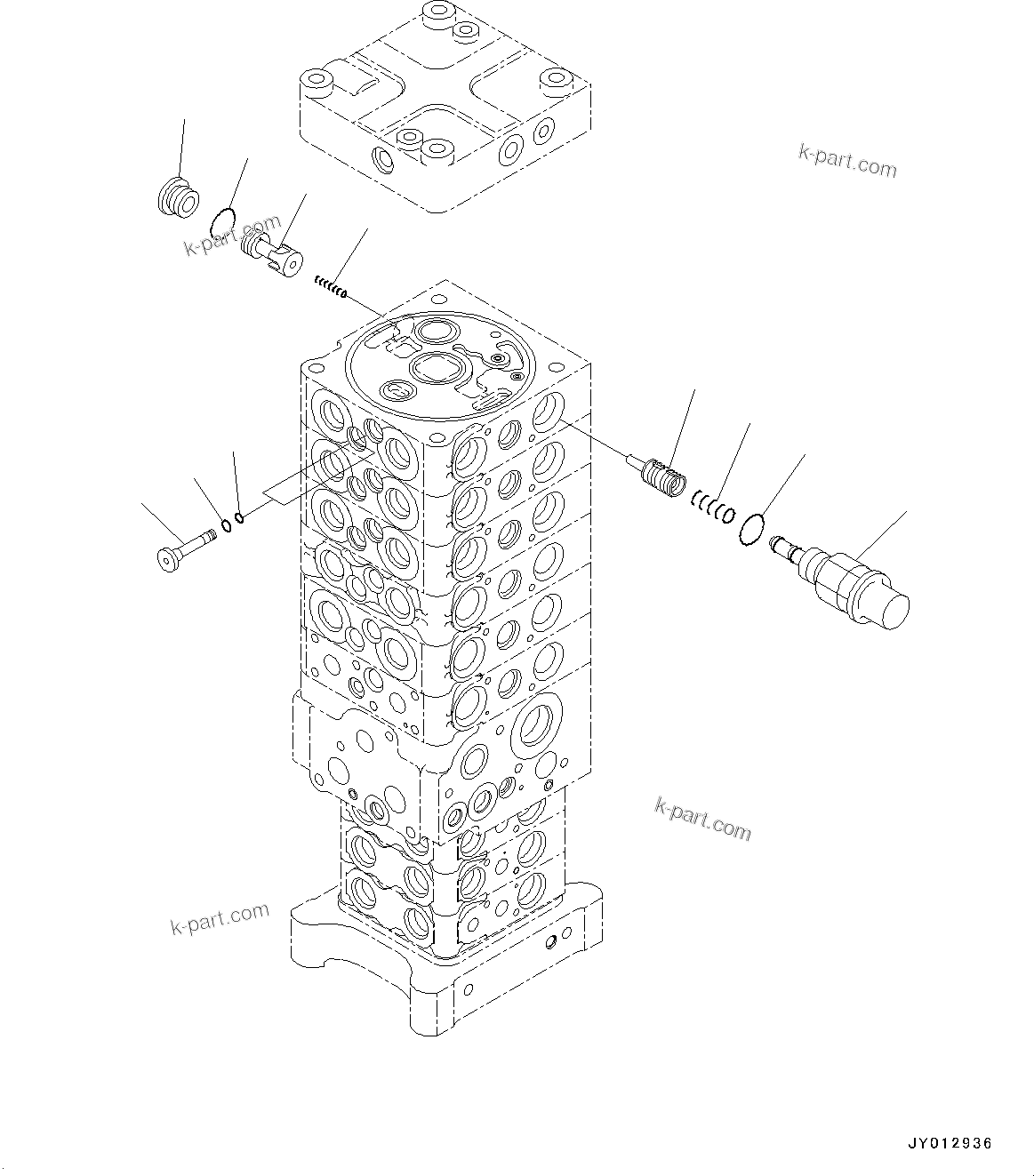 k-part.com

k-part.com

k-part.com

k-part.com

JY012936