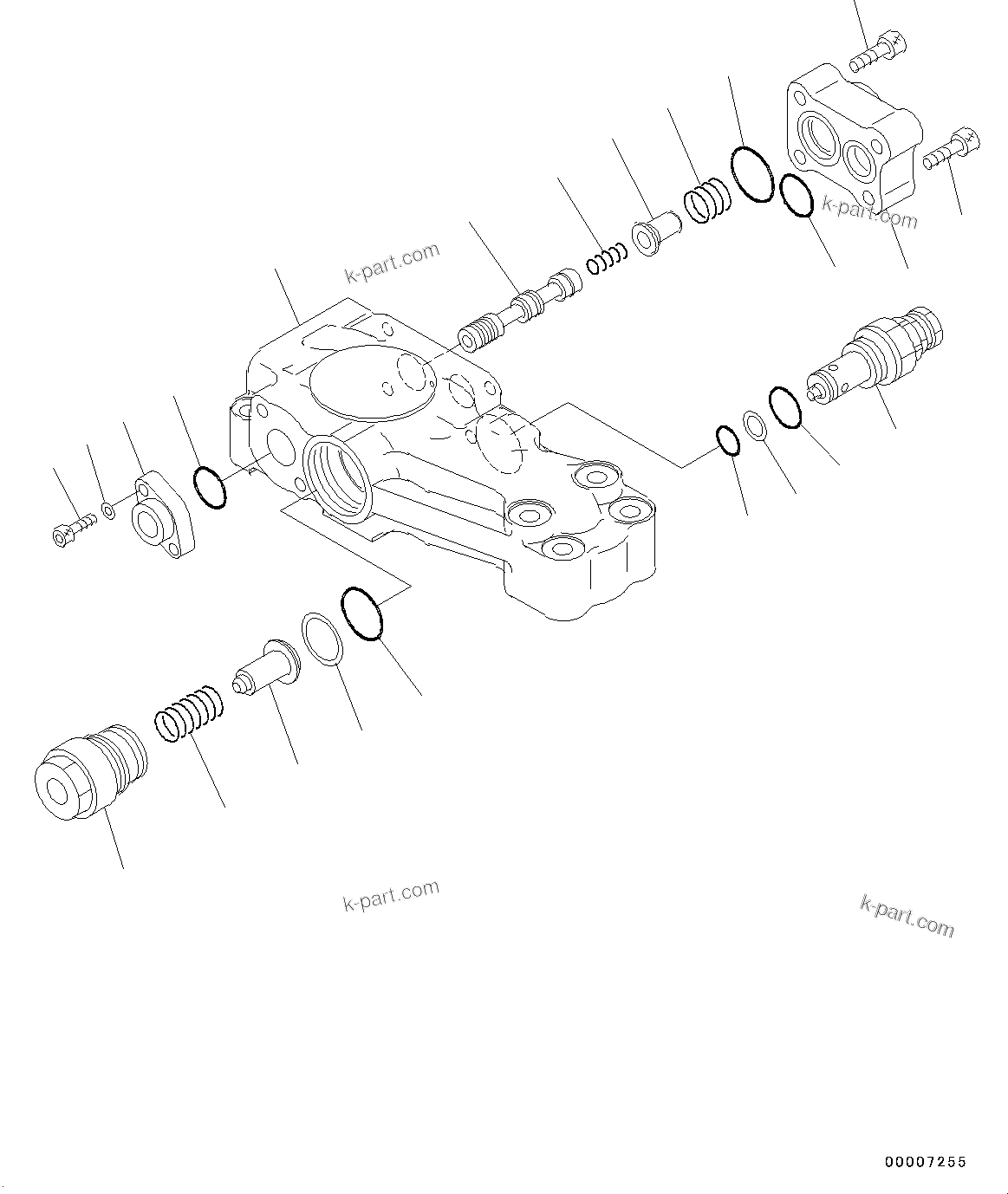 k-part.com

k-part.com

k-part.com

k-part.com

00007255