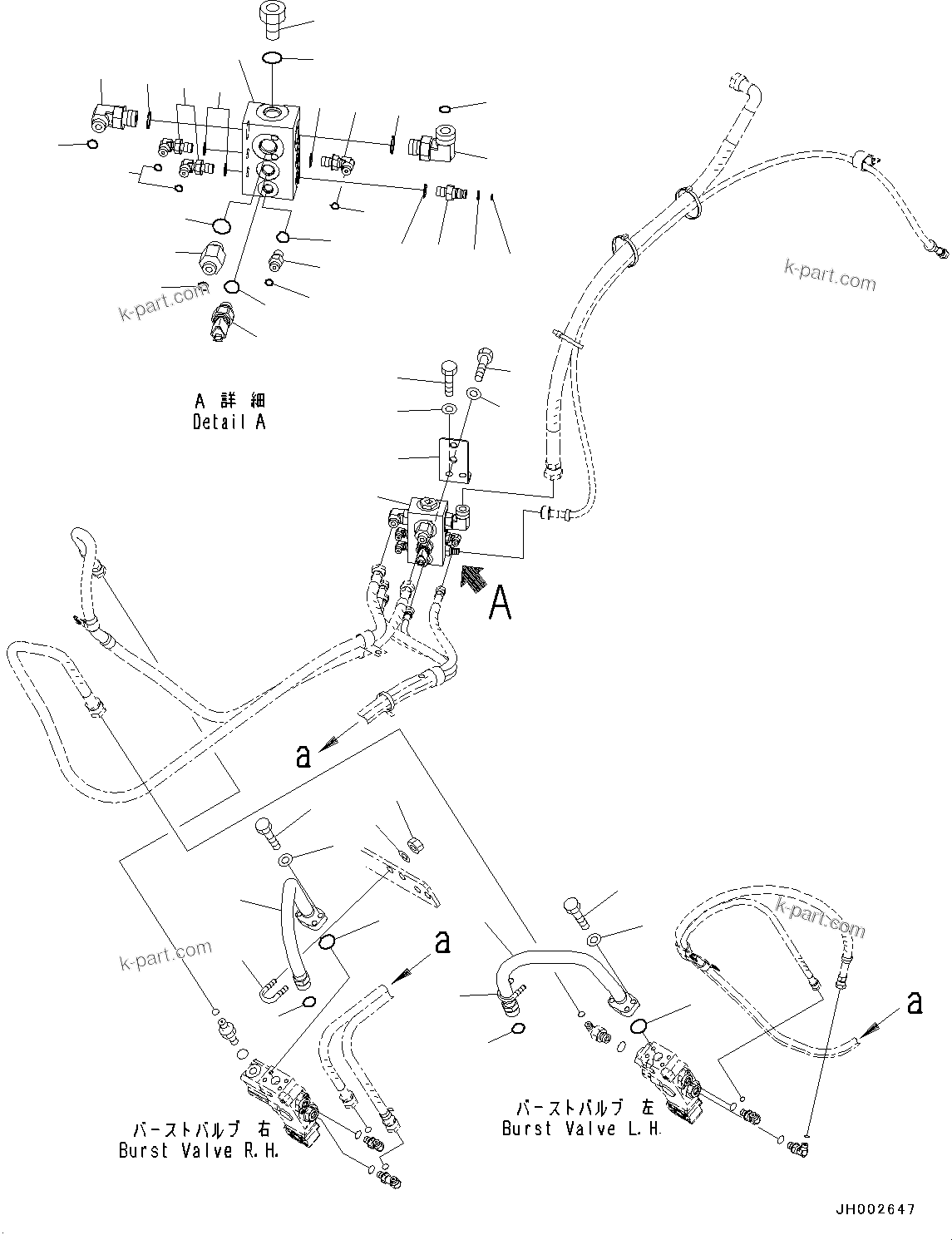 k-part.com

k-part.com

A 詳 細
Detail A

A

a

k-part.com

k-part.com

a

a

バーストバルブ 右
Burst Valve R.H.

バーストバルブ 左
Burst Valve L.H.

JH002647