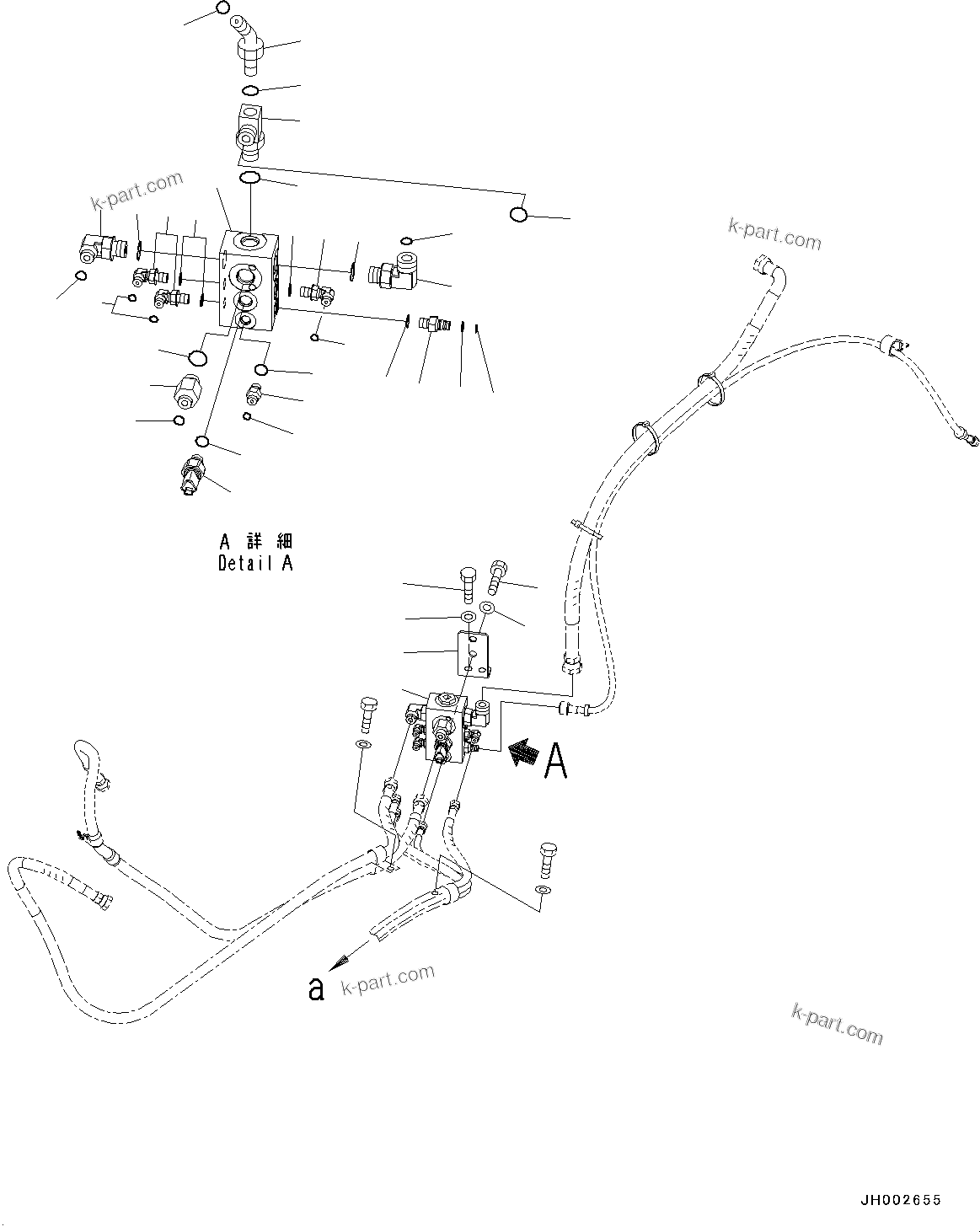 k-part.com

k-part.com

A 詳 細
Detail A

A

a

k-part.com

k-part.com

JH002655