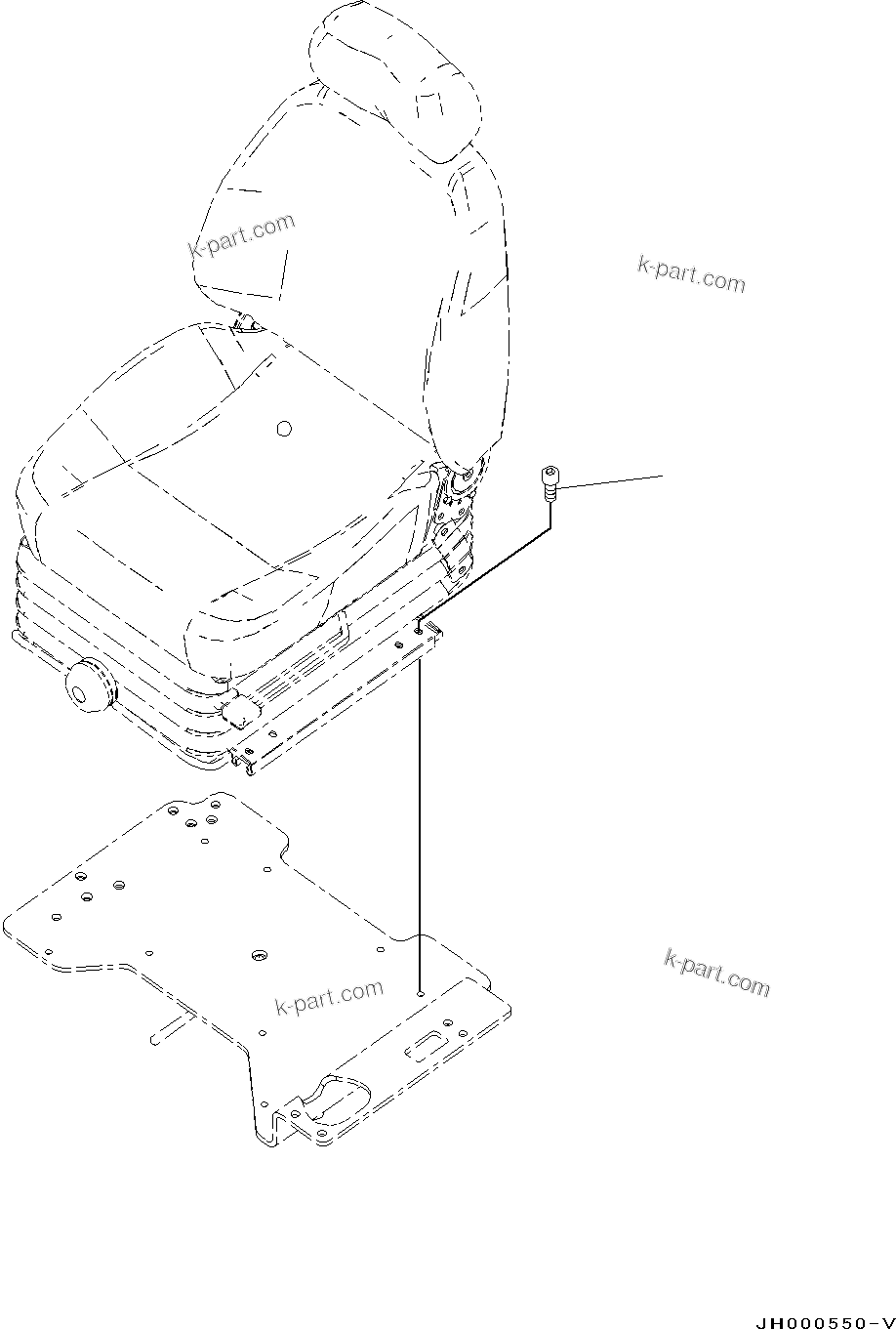 k-part.com

k-part.com

k-part.com

k-part.com

JH000550-V