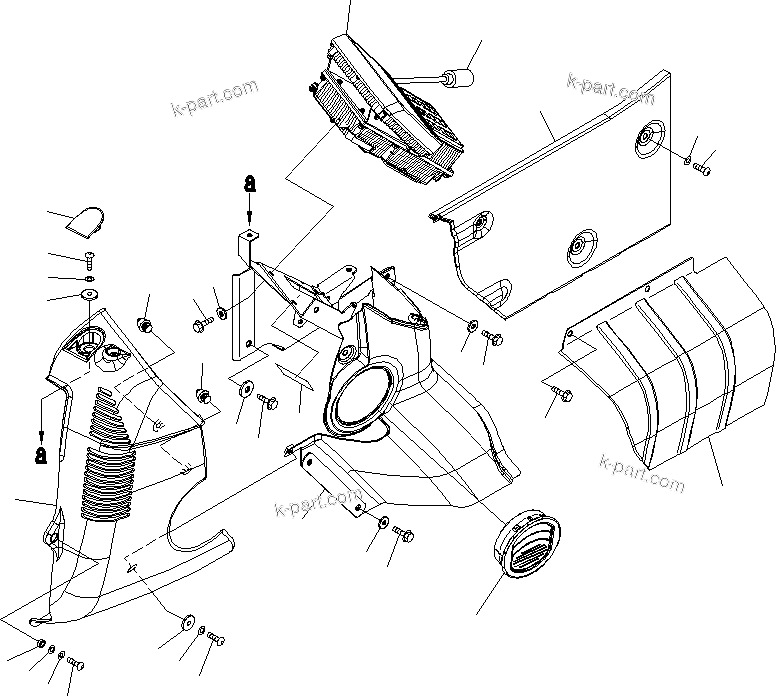 k-part.com
k-part.com
a
a
k-part.com
k-part.com