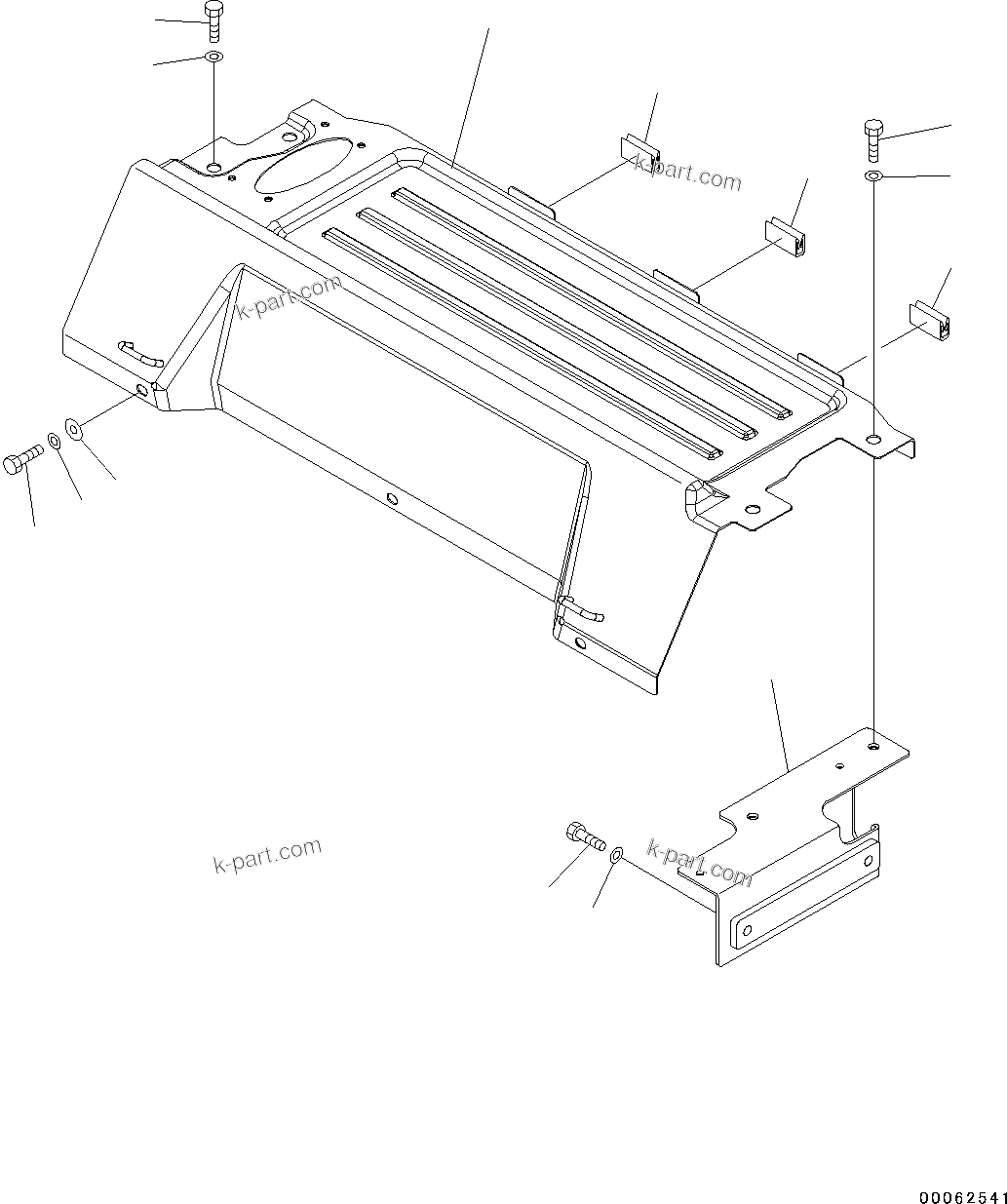 k-part.com
k-part.com
k-part.com
k-part.com
00062541