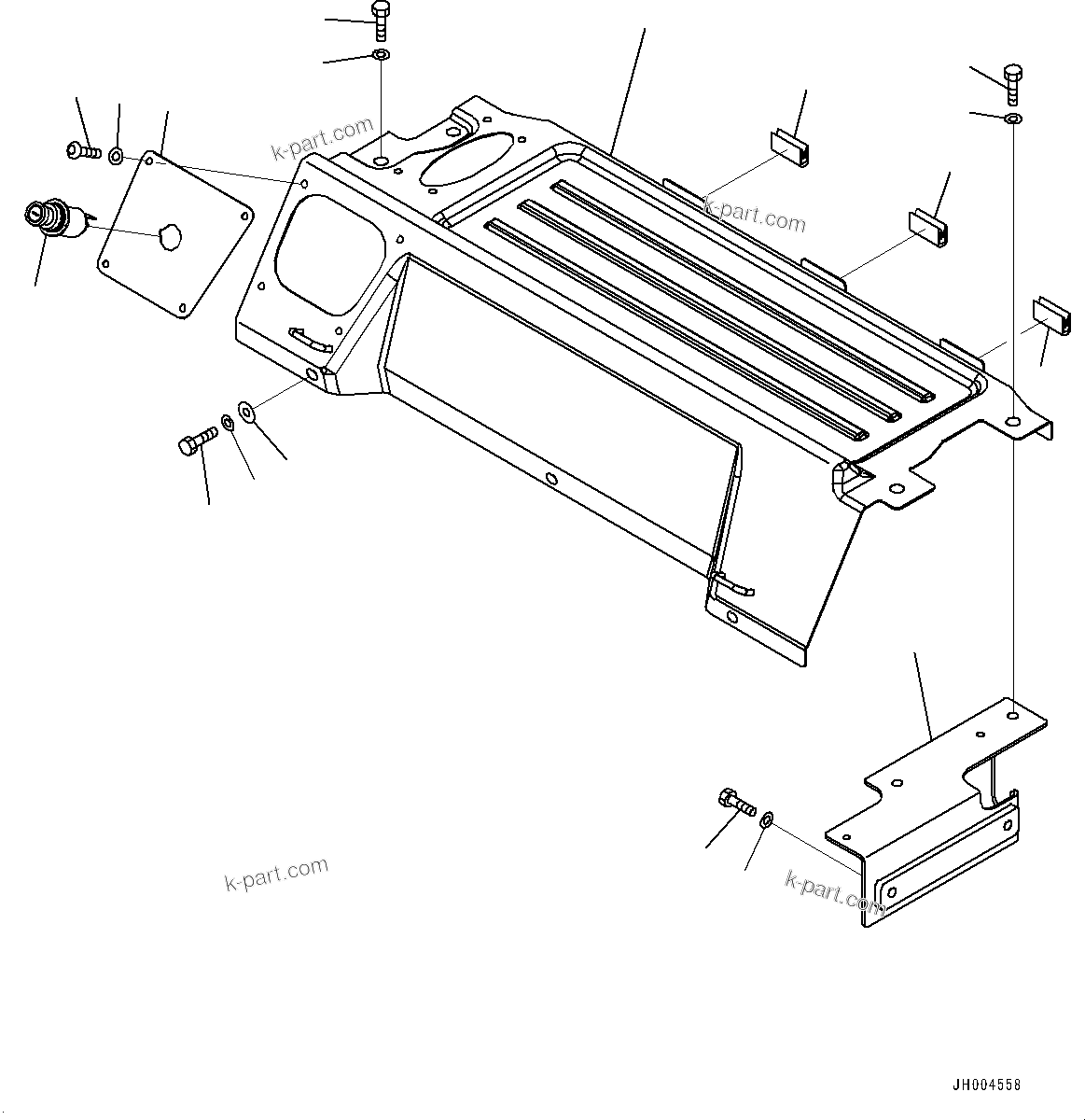 k-part.com
k-part.com
k-part.com
k-part.com
JH004558