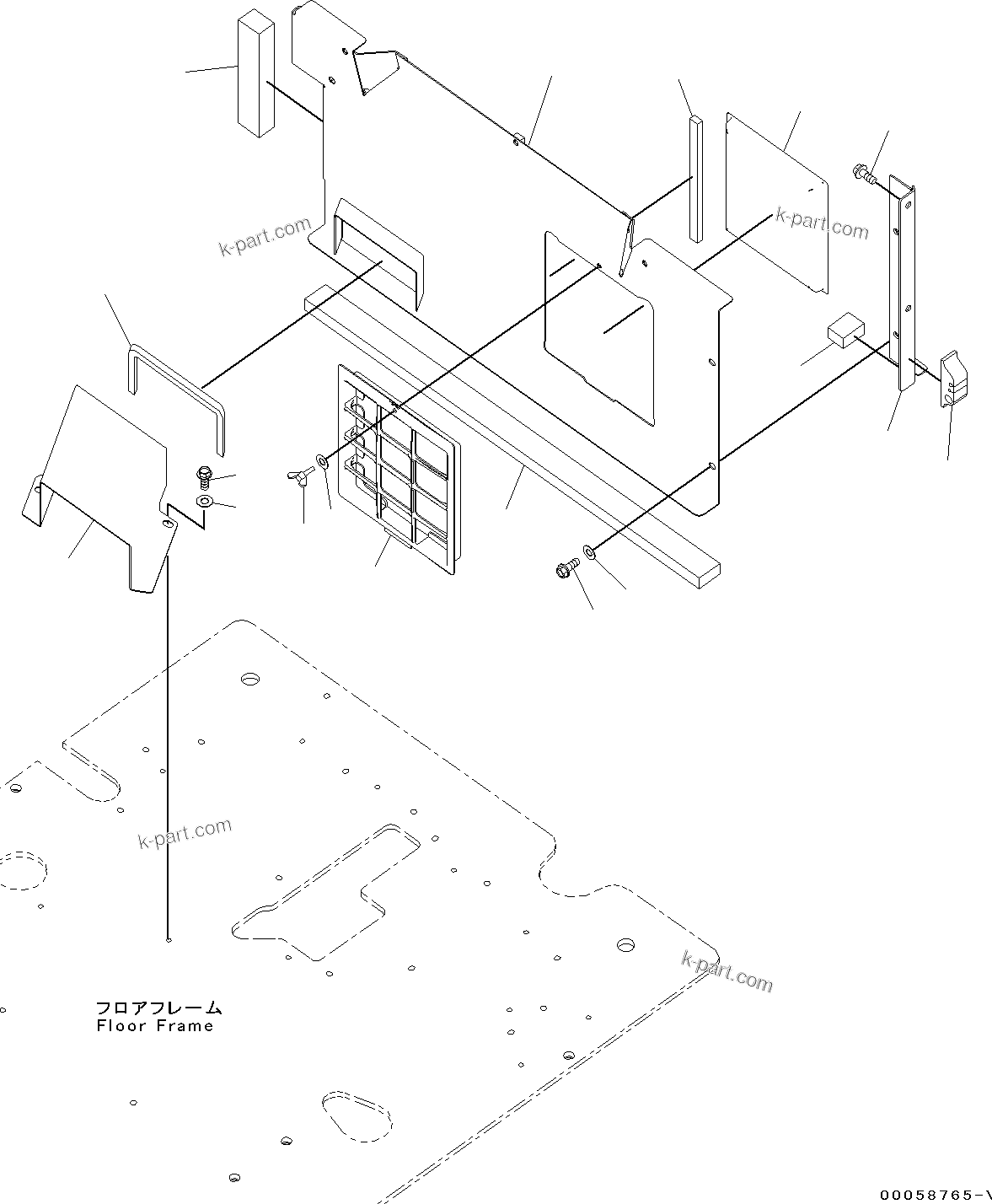 k-part.com

k-part.com

k-part.com

k-part.com

フロアフレーム
Floor Frame

00058765-\