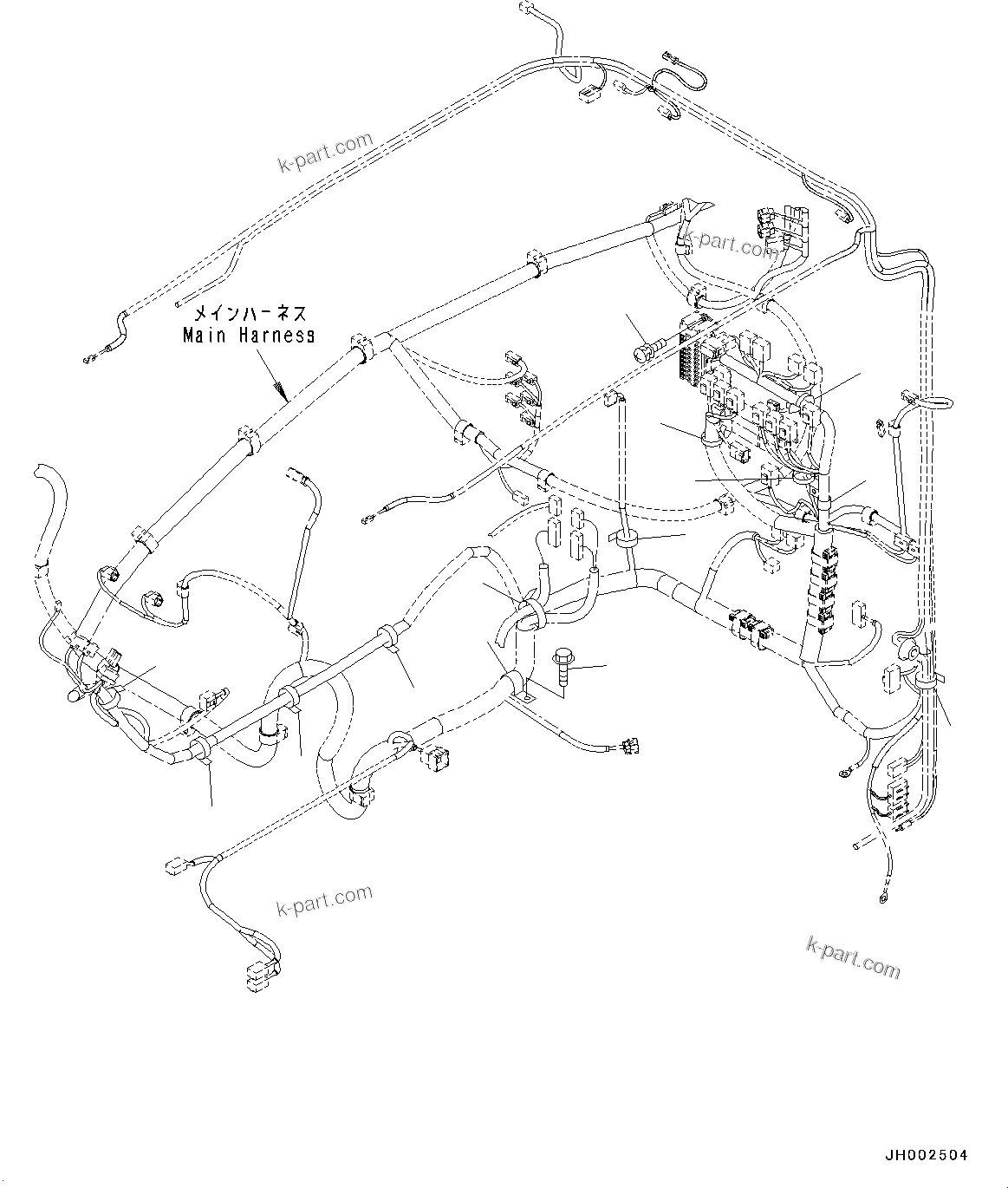 k-part.com

k-part.com

メインハーネス
Main Harness

k-part.com

k-part.com

JH002504