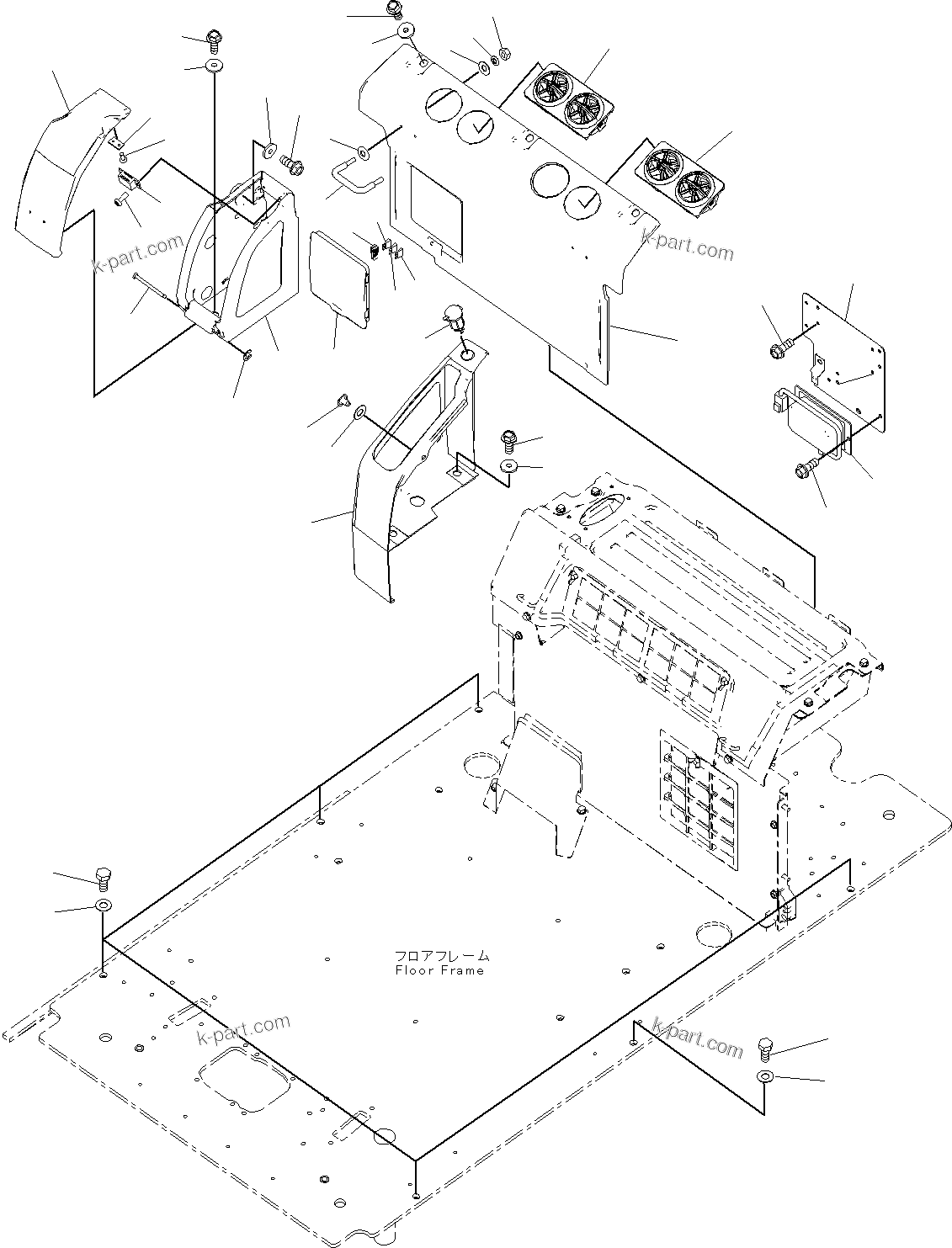 k-part.com

k-part.com

フロアフレーム
Floor Frame

k-part.com

k-part.com