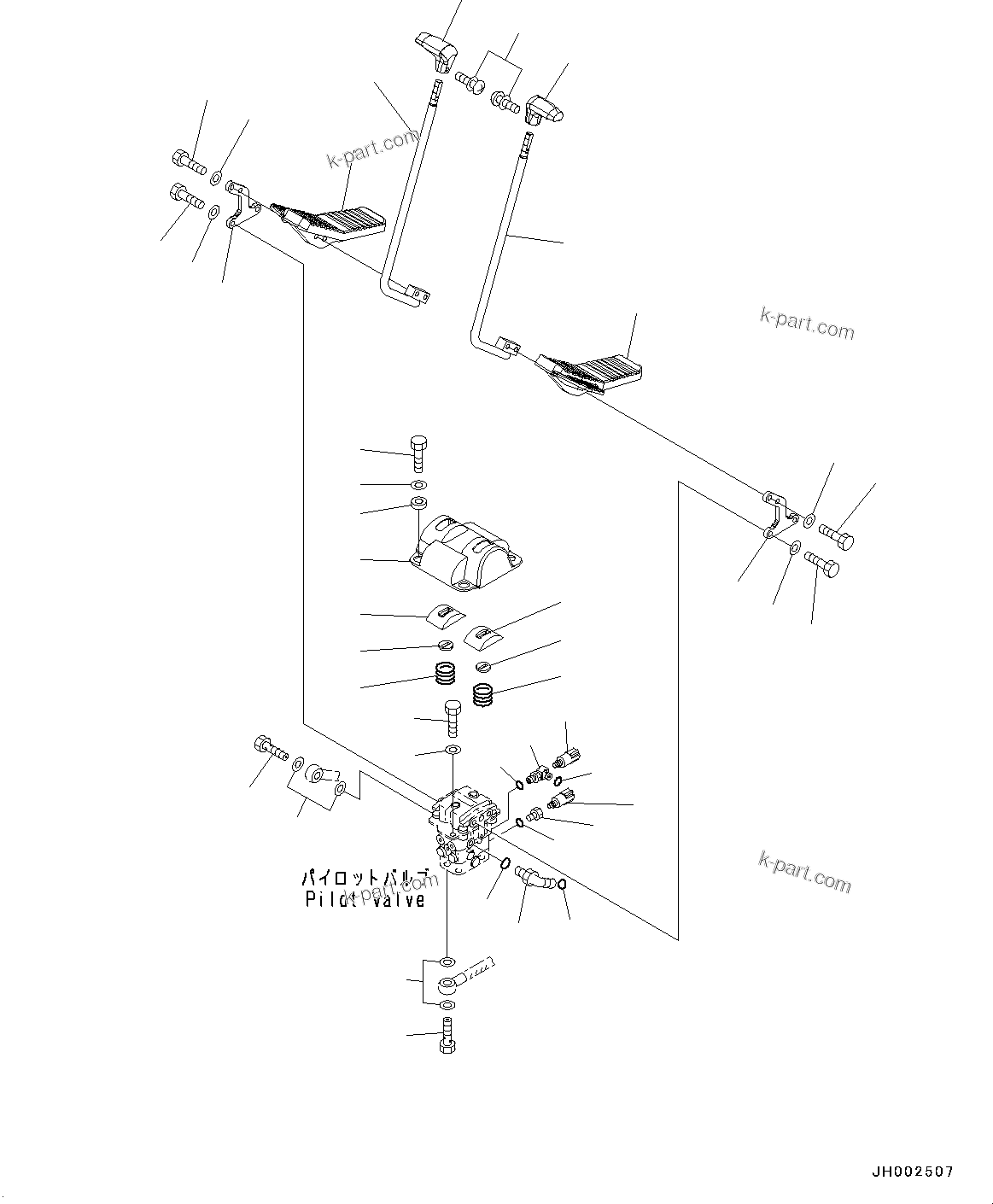 k-part.com

k-part.com

k-part.com

パイロットバルブ
Pilot valve

k-part.com

JH002507