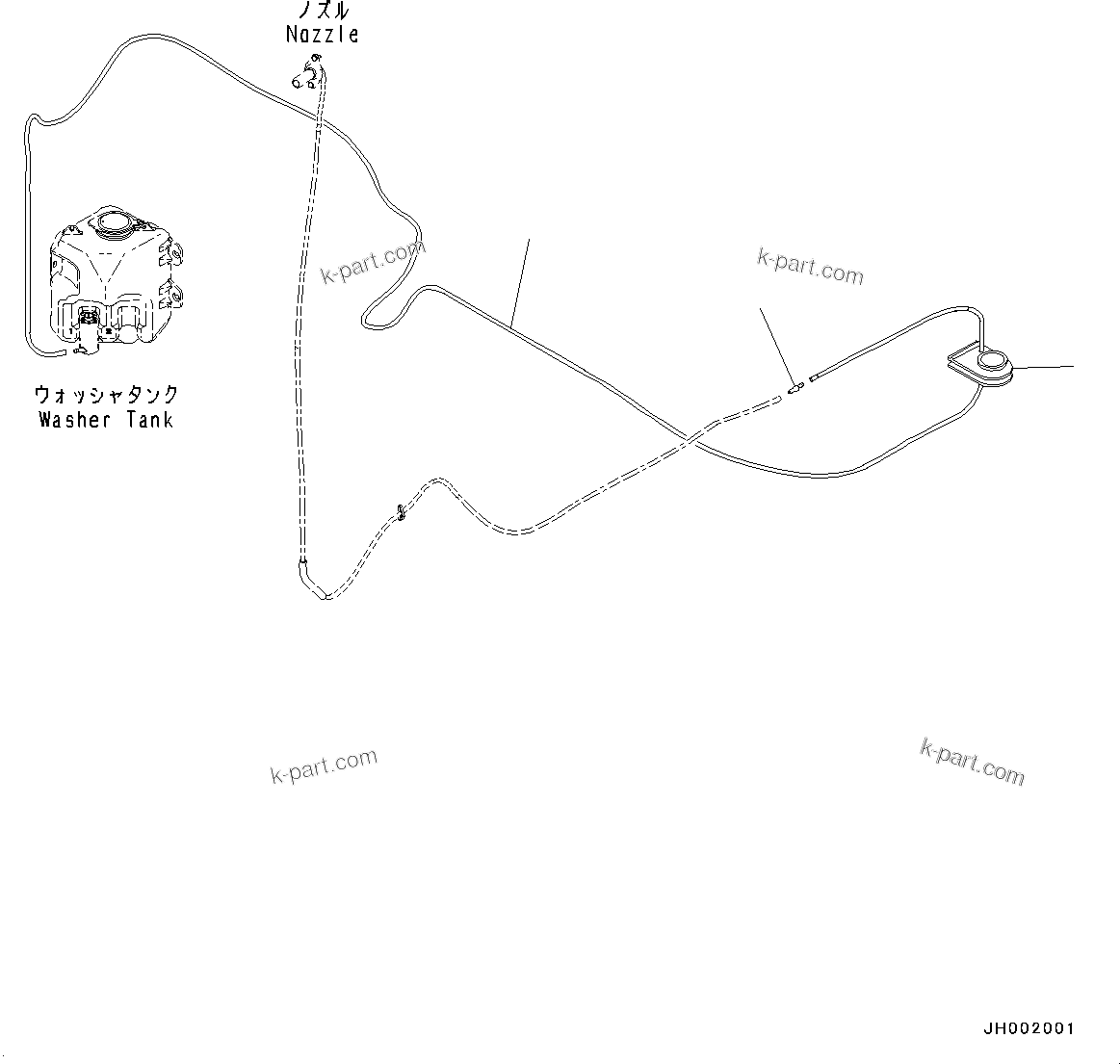 ノズル
Nozzle

k-part.com

k-part.com

ウォッシャタンク
Washer Tank

k-part.com

k-part.com

JH002001