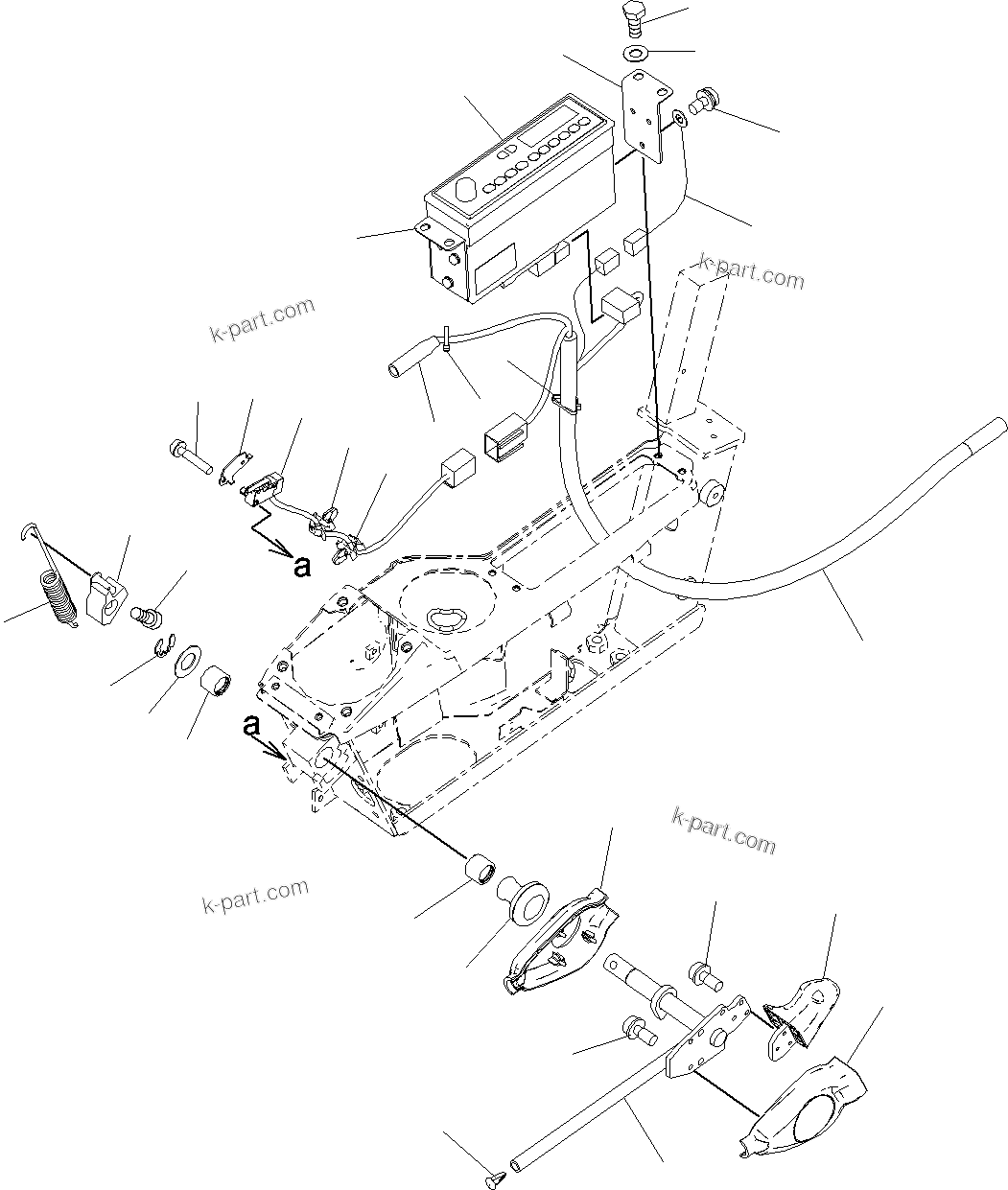 k-part.com

k-part.com

a

a

k-part.com

k-part.com