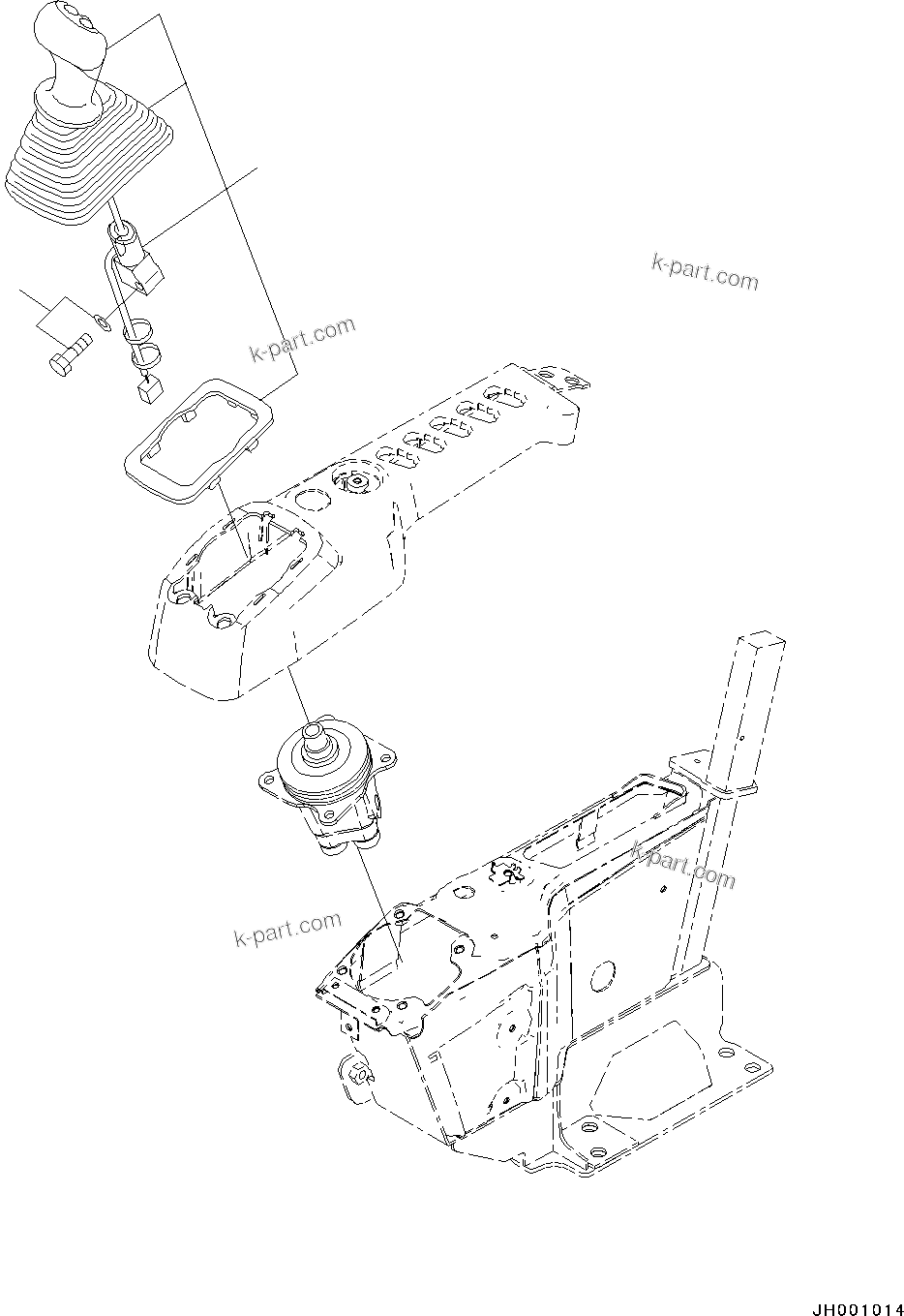 k-part.com

k-part.com

k-part.com

k-part.com

JH001014