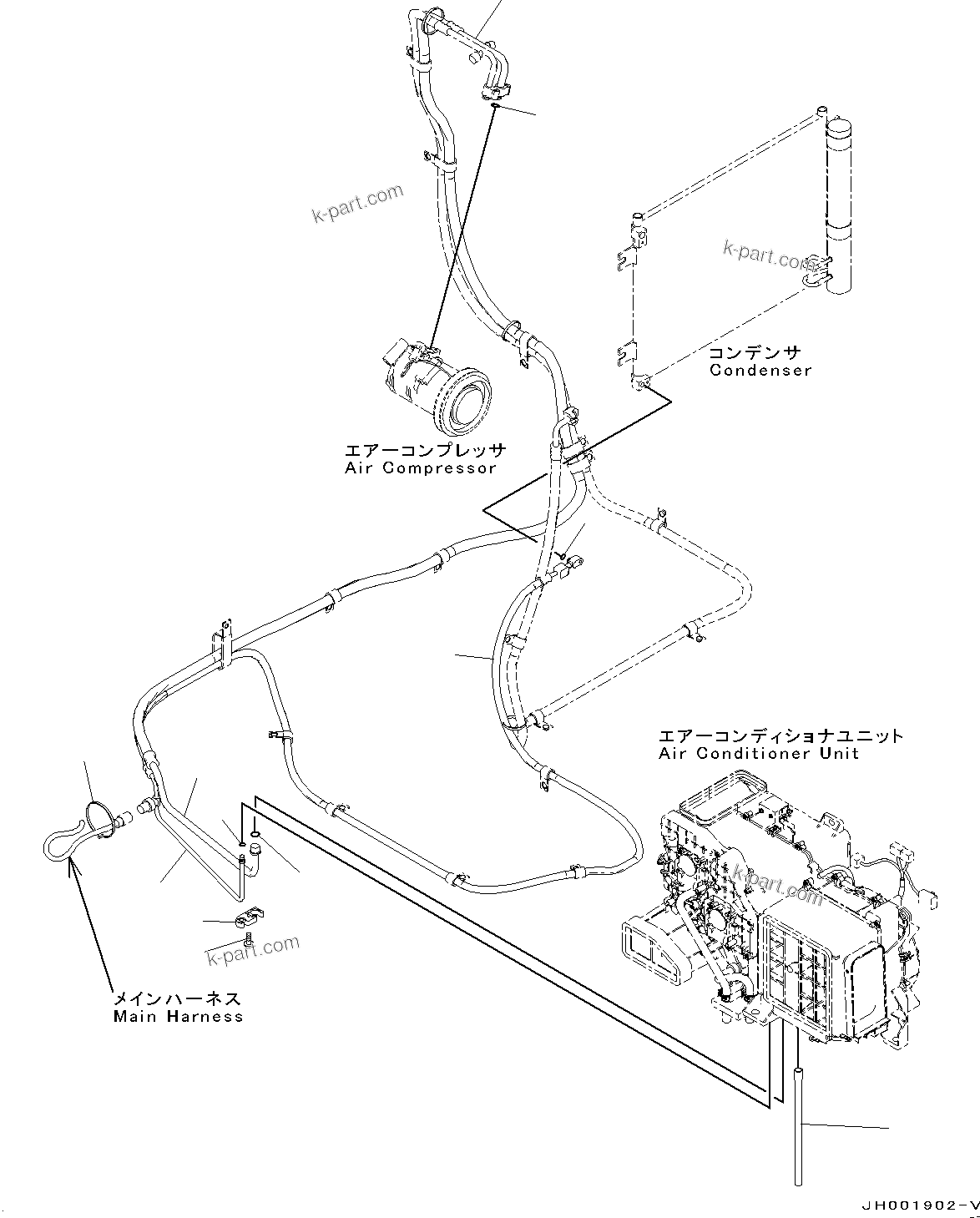 k-part.com

k-part.com

コンデンサ
Condenser

エアーコンプレッサ
Air Compressor

エアーコンディショナユニット
Air Conditioner Unit

k-part.com

k-part.com

メインハーネス
Main Harness

JH001902-V