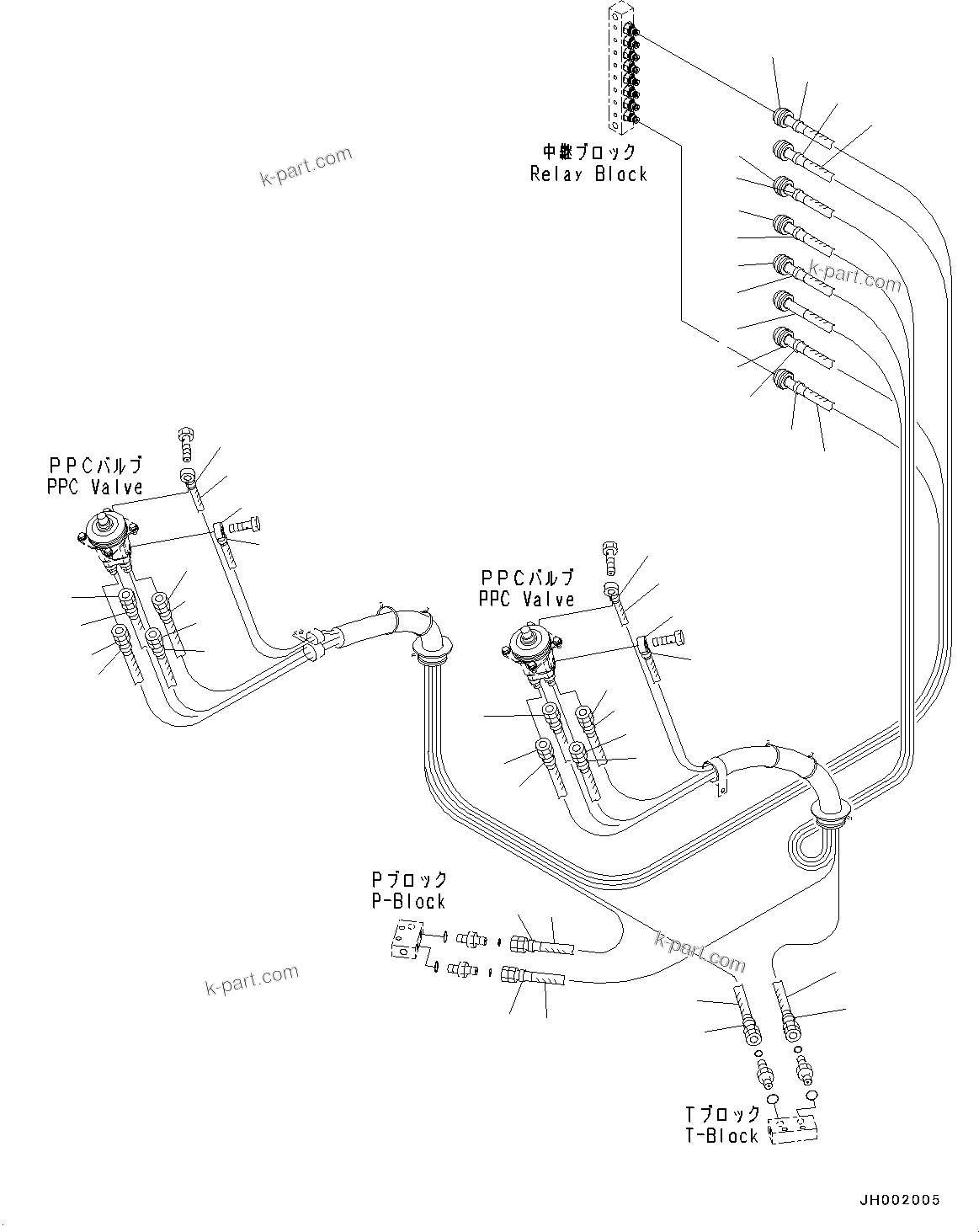 中継ブロック
Relay Block

k-part.com

k-part.com

PPCバルブ
PPC Valve

PPCバルブ
PPC Valve

Pブロック
P-Block

k-part.com

k-part.com

Tブロック
T-Block

JH002005