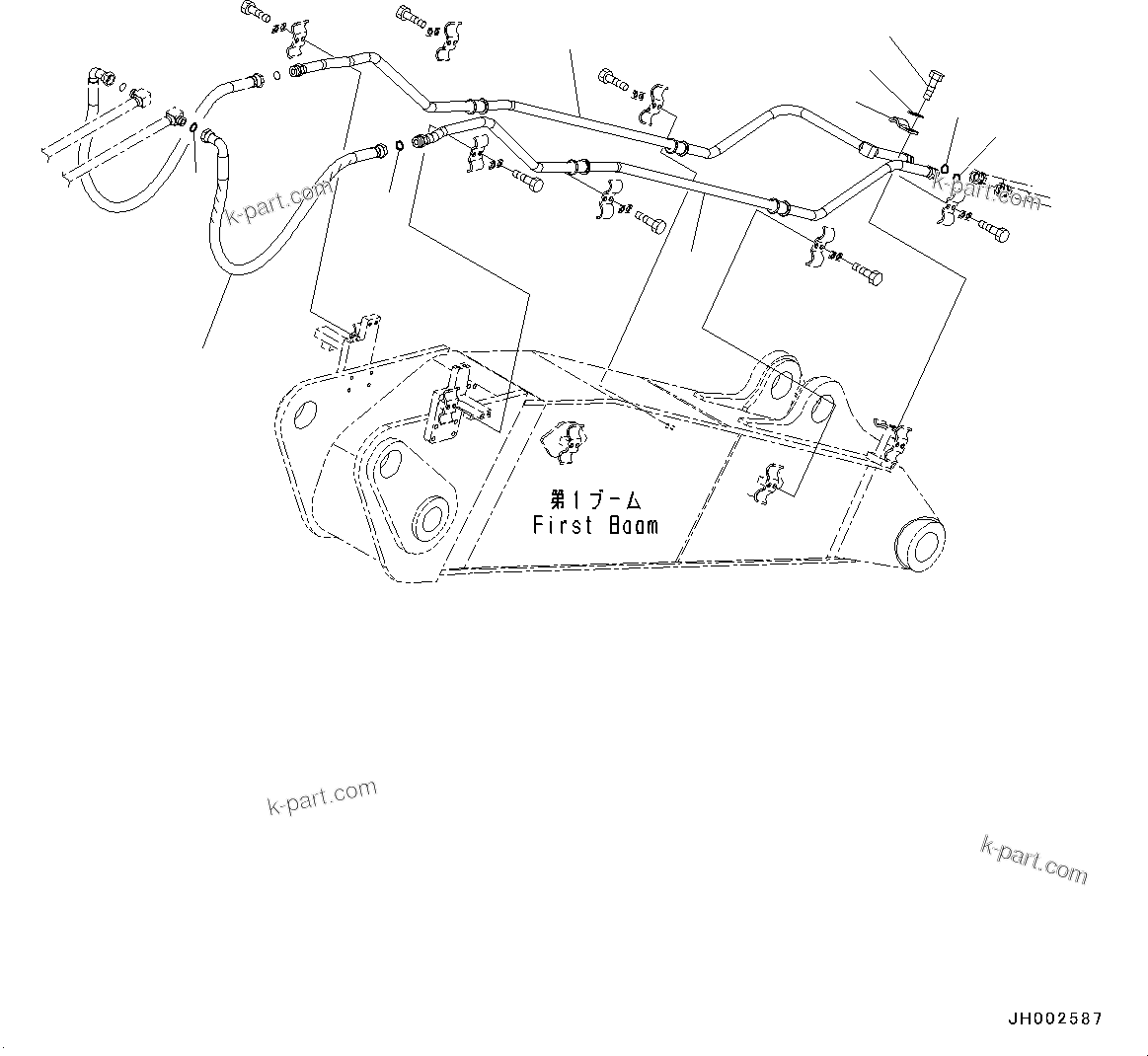 k-part.com

k-part.com

第1ブーム
First Boom

k-part.com

k-part.com

JH002587