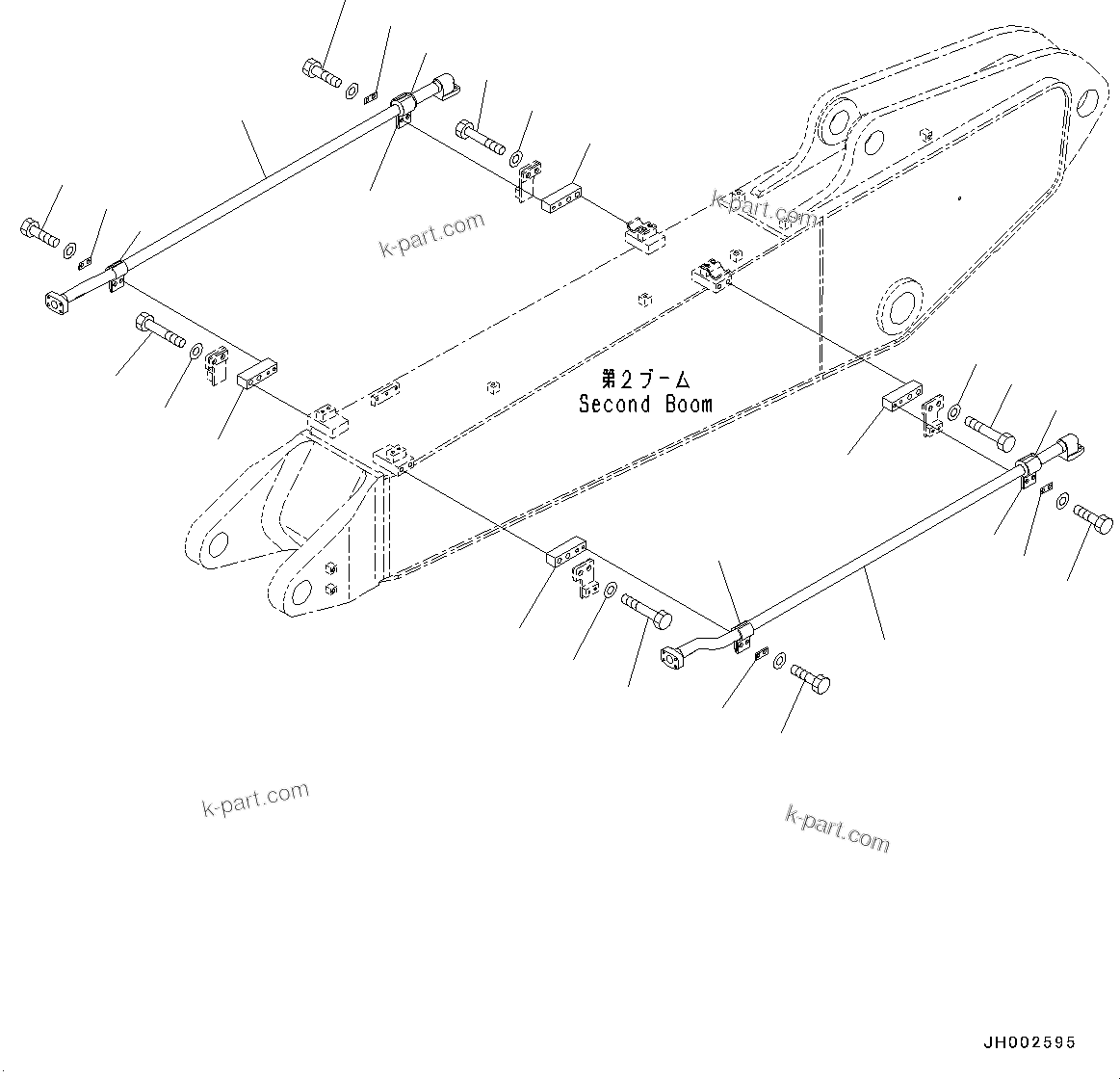 k-part.com

k-part.com

第2ブーム
Second Boom

k-part.com

k-part.com

JH002595