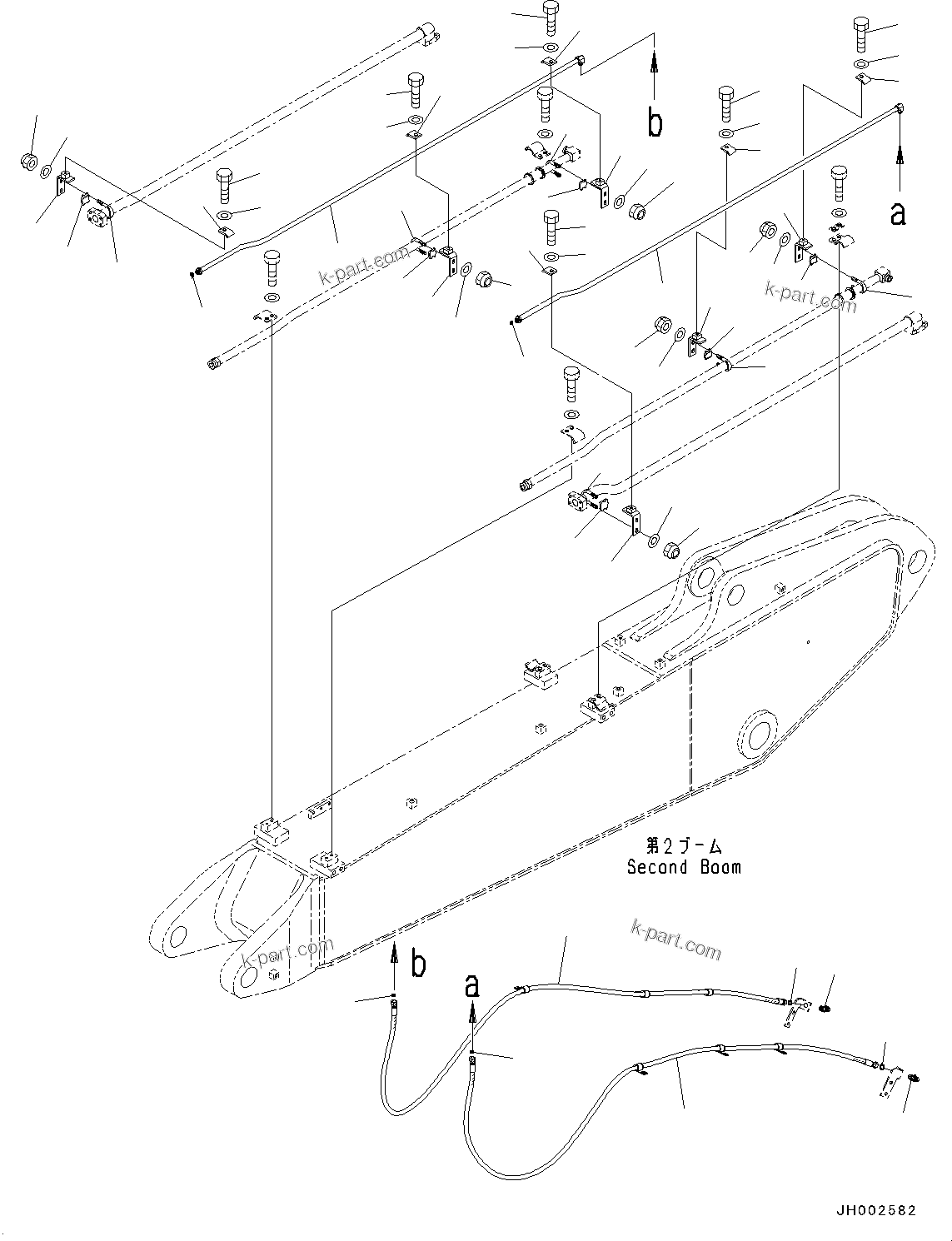 b
a
k-part.com
k-part.com
第2ブーム
Second Boom
k-part.com
k-part.com
b
a
JH002582